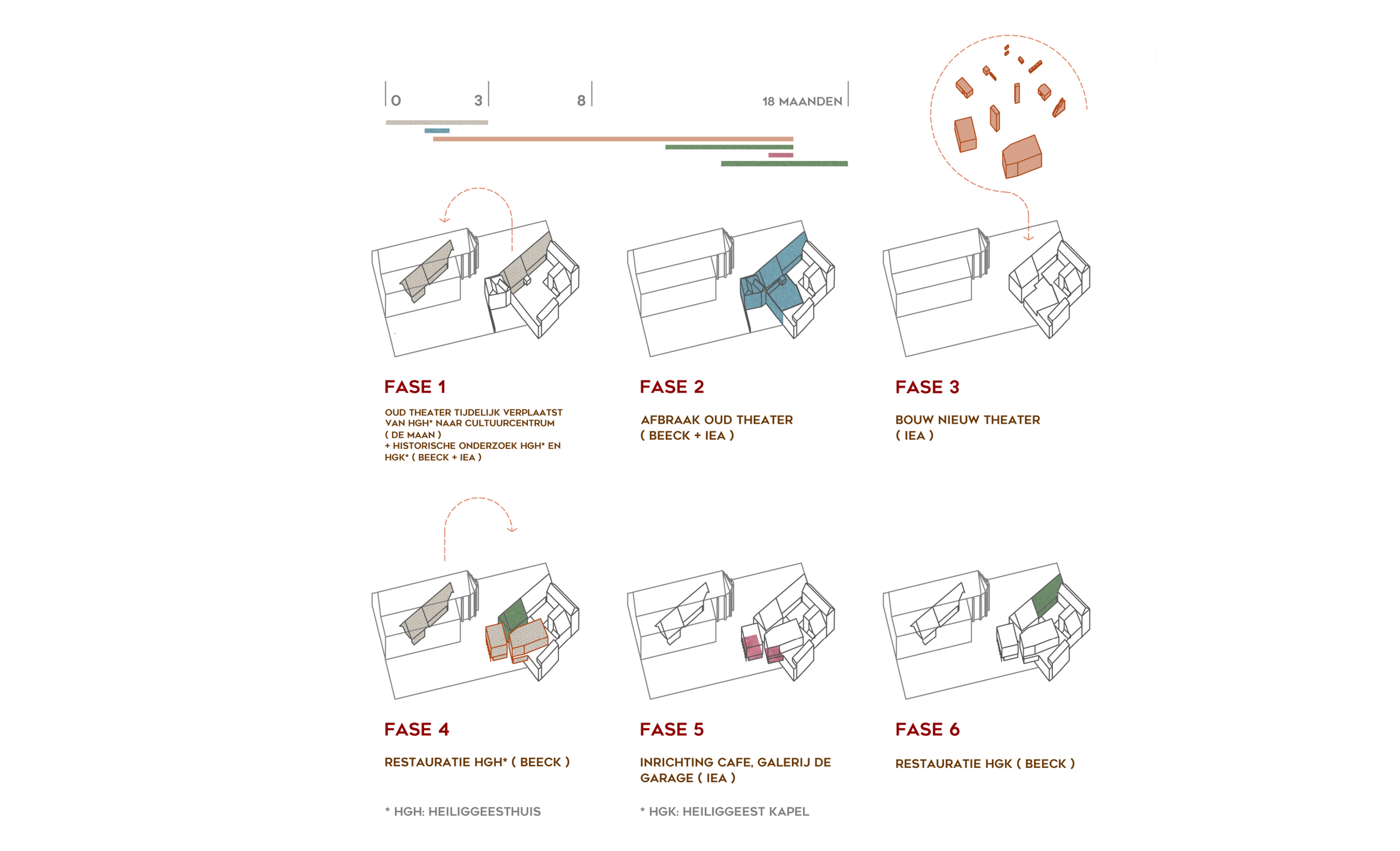 0 3 8 18 MAANDEN

FASE 1

OUD THEATER TIJDELIJK VERPLAATST VAN HGH* NAAR CULTUURCENTRUM ( DE MAAN ) + HISTORISCHE ONDERZOEK HGH* EN HGK* ( BEECK + IEA )

FASE 2

AFBRAAK OUD THEATER ( BEECK + IEA )

FASE 3

BOUW NIEUW THEATER ( IEA )

FASE 4

RESTAURATIE HGH* ( BEECK )

FASE 5

INRICHTING CAFE, GALERIJ DE GARAGE ( IEA )

FASE 6

RESTAURATIE HGK ( BEECK )

* HGH: HEILIGGEESTHUIS

* HGK: HEILIGGEEST KAPEL