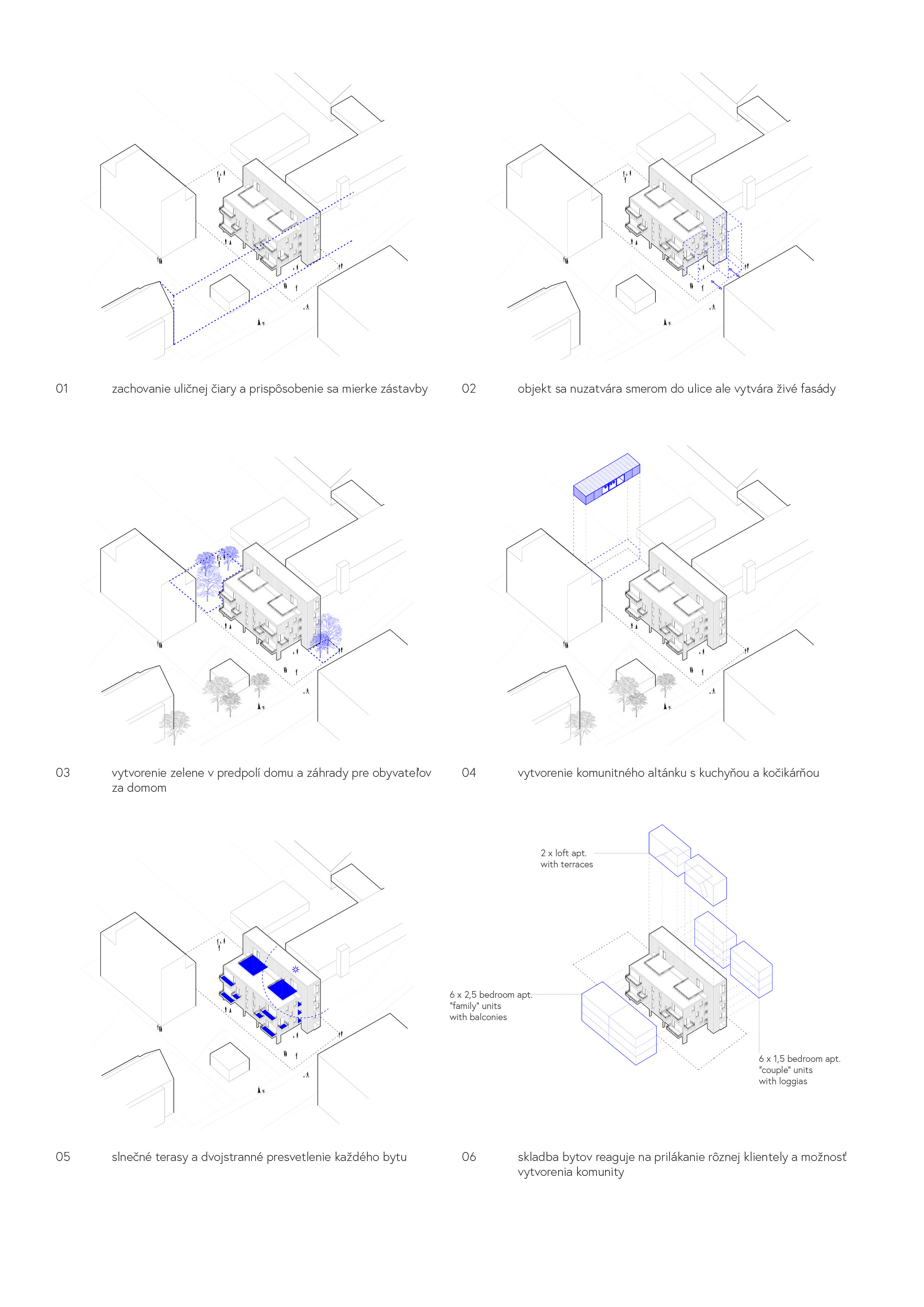 01 zachovanie uličnej čiary a prispôsobenie sa mierke zástavby

02 objekt sa nuzatvára smerom do ulice ale vytvára živé fasády

03 vytvorenie zelene v predpolí domu a záhrady pre obyvateľov za domom

04 vytvorenie komunitného altánku s kuchyňou a kočikárňou

05 slnečné terasy a dvojstranné presvetlenie každého bytu

2 x loft apt.
with terraces

6 x 2,5 bedroom apt.
"family" units
with balconies

6 x 1,5 bedroom apt.
"couple" units
with loggias

06 skladba bytov reaguje na prilákanie rôznej klientely a možnosť vytvorenia komunity