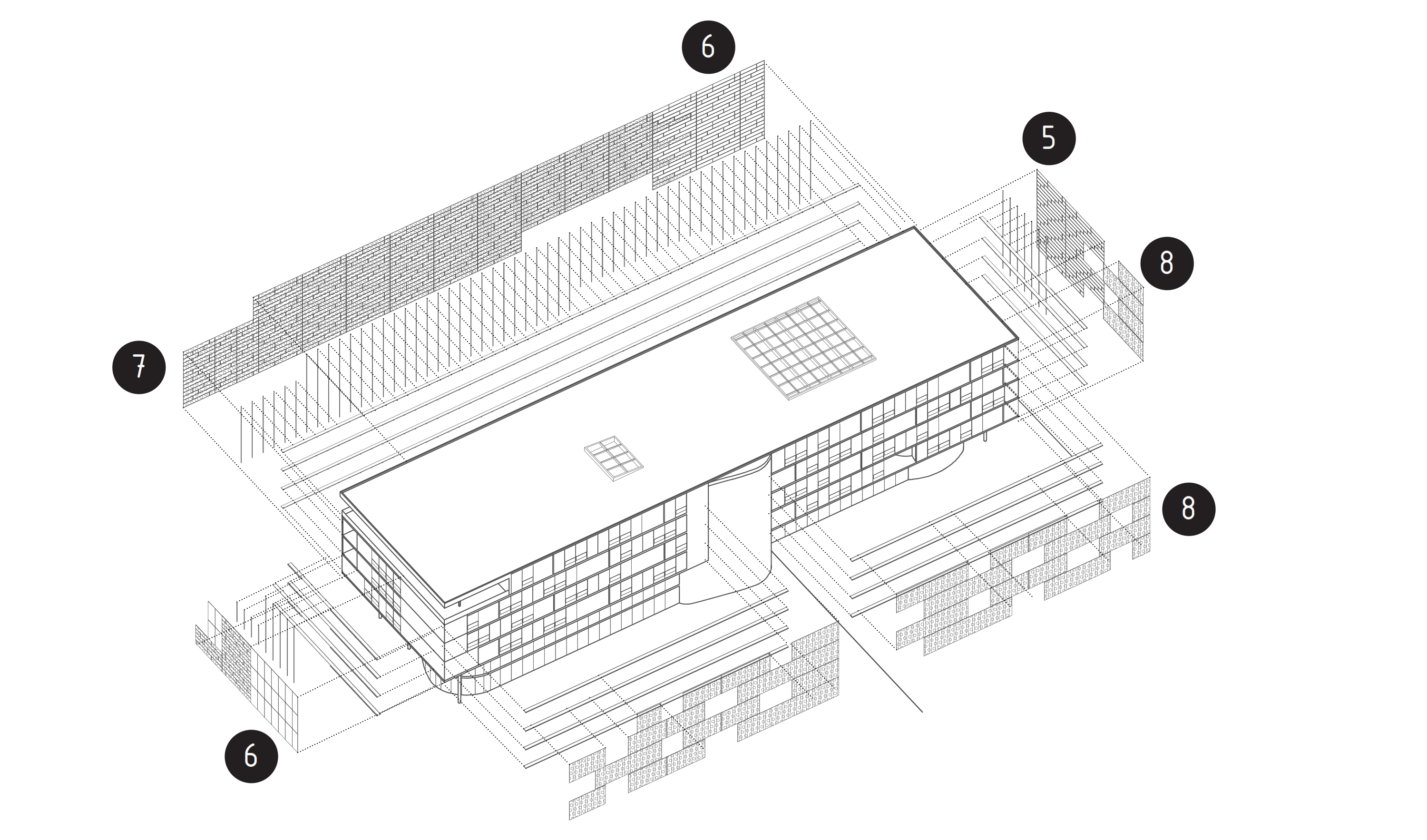 6

5

8

7

8

6