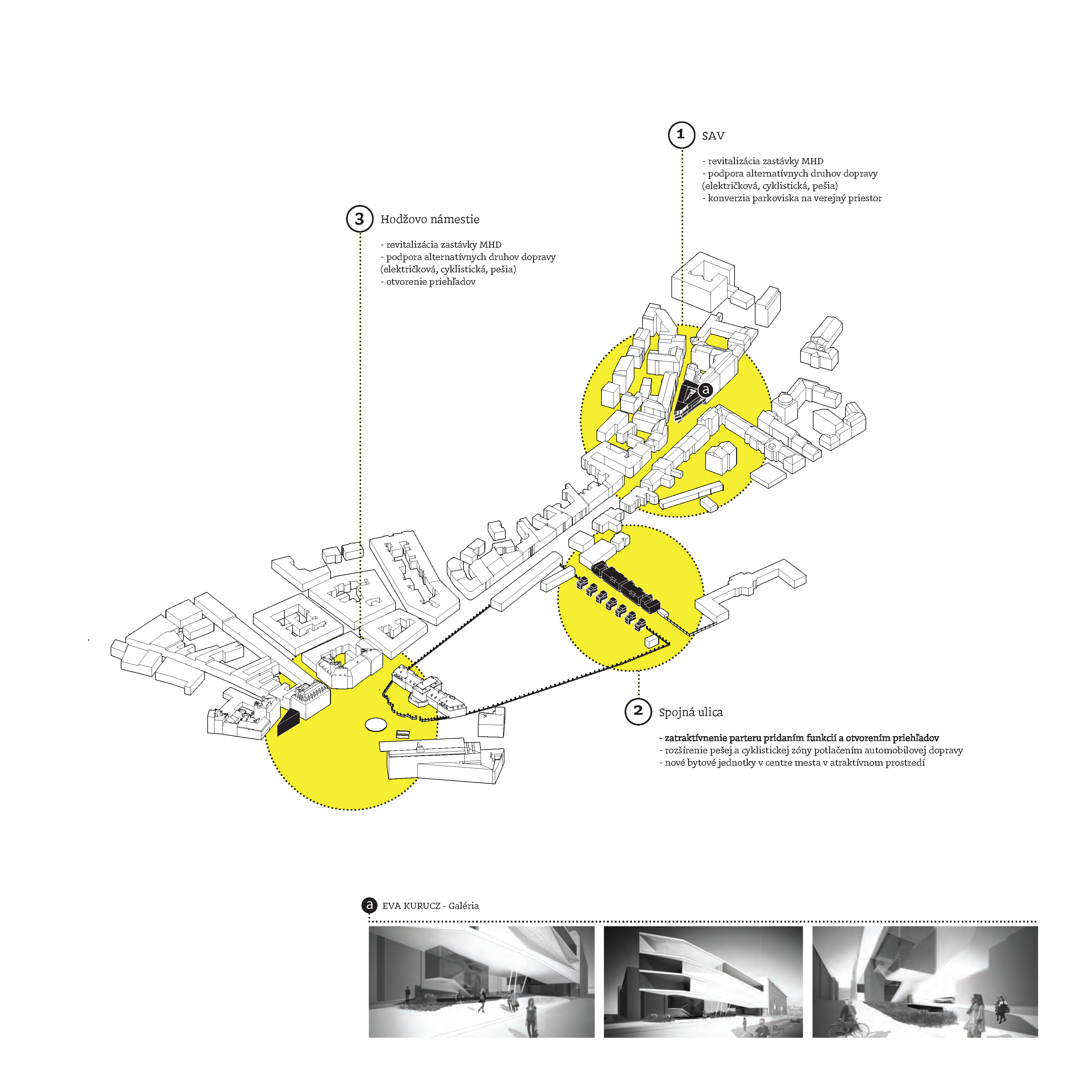 1 SAV

- revitalizácia zastávky MHD
- podpora alternatívnych druhov dopravy (električková, cyklistická, pešia)
- konverzia parkoviska na verejný priestor

3 Hodžovo námestie

- revitalizácia zastávky MHD
- podpora alternatívnych druhov dopravy (električková, cyklistická, pešia)
- otvorenie priehľadov

a

2 Spojná ulica

- zatraktívnenie parteru pridaním funkcií a otvorením priehľadov
- rozšírenie pešej a cyklistickej zóny potlačením automobilovej dopravy
- nové bytové jednotky v centre mesta v atraktívnom prostredí

a EVA KURUCZ - Galéria