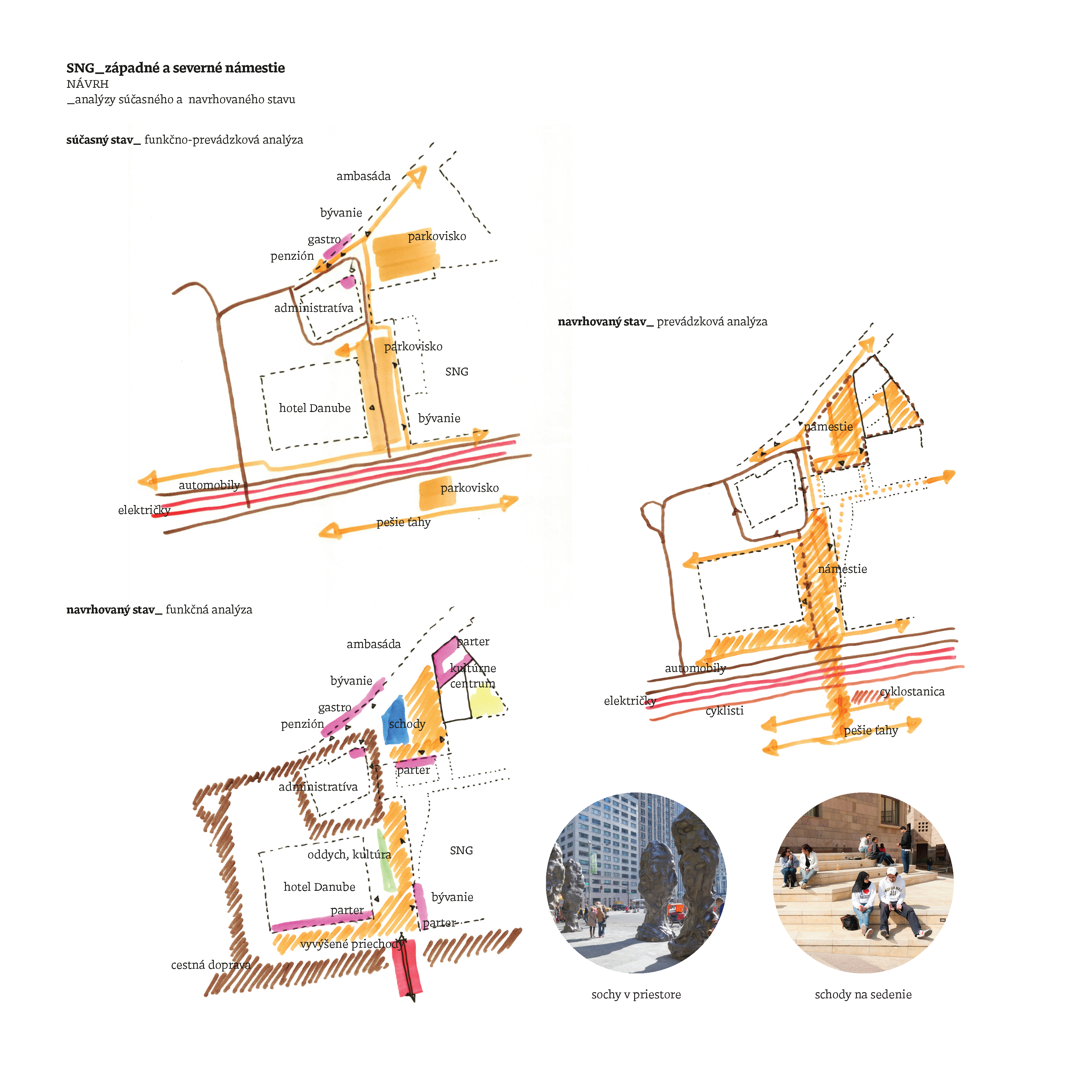 SNG_západné a severné námestie
NÁVRH
_analýzy súčasného a navrhovaného stavu

súčasný stav_ funkčno-prevádzková analýza

ambasáda
bývanie
gastro
penzión
parkovisko
administratíva
parkovisko
SNG
hotel Danube
bývanie
automobily
električky
parkovisko
pešie ťahy

navrhovaný stav_ prevádzková analýza

námestie
námestie
automobily
električky
cyklisti
cyklostanica
pešie ťahy

navrhovaný stav_ funkčná analýza

ambasáda
parter
kultúrne centrum
bývanie
gastro
penzión
schody
parter
administratíva
oddych, kultúra
SNG
hotel Danube
bývanie
parter
parter
vyvýšené priechody
cestná doprava

sochy v priestore

schody na sedenie