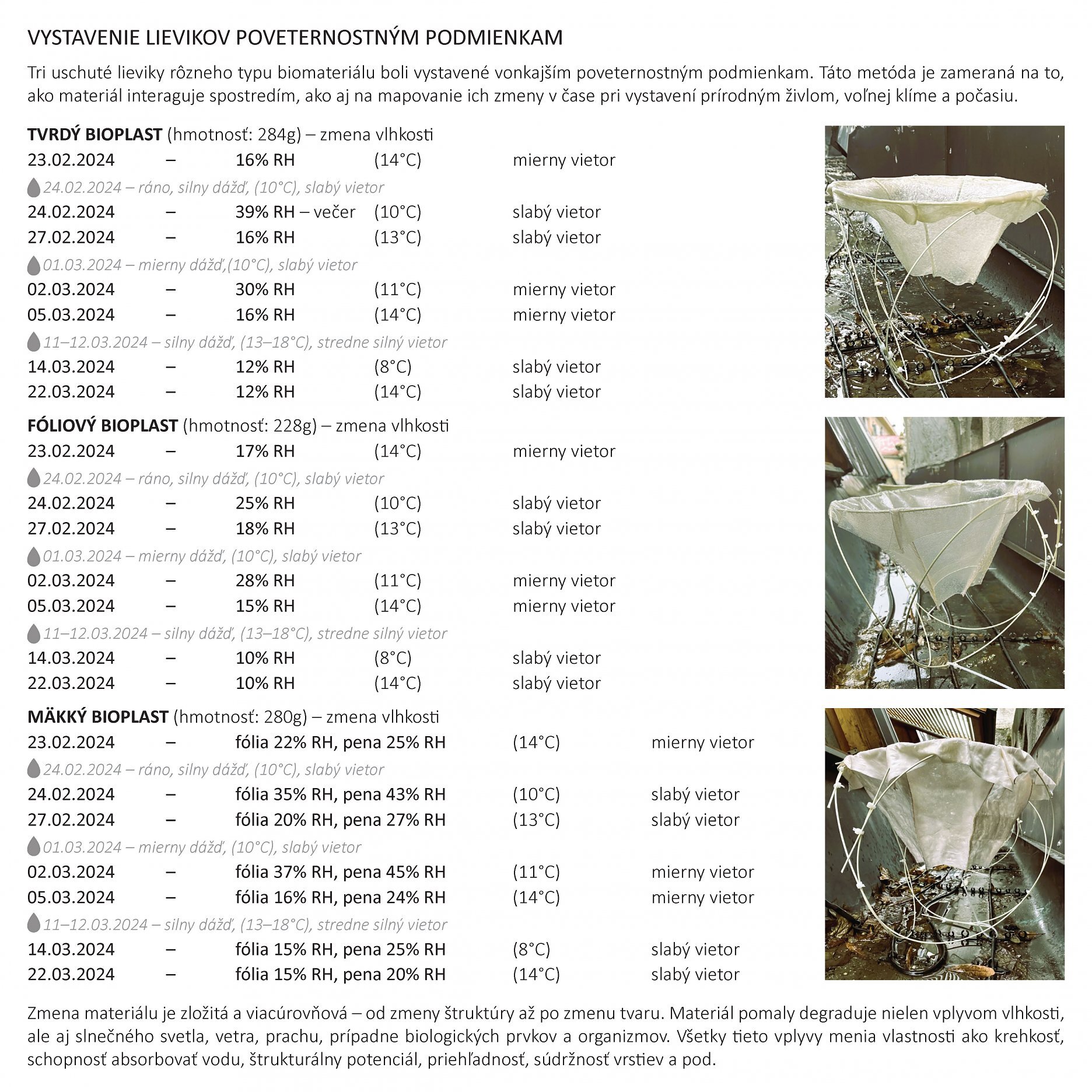 VYSTAVENIE LIEVIKOV POVETERNOSTNÝM PODMIENKAM

Tri uschuté lieviky rôzneho typu biomateriálu boli vystavené vonkajším poveternostným podmienkam. Táto metóda je zameraná na to, ako materiál interaguje spostredím, ako aj na mapovanie ich zmeny v čase pri vystavení prírodným živlom, voľnej klíme a počasiu.

**TVRDÝ BIOPLAST** (hmotnosť: 284g) – zmena vlhkosti
23.02.2024 – 16% RH (14°C) mierny vietor
24.02.2024 – ráno, silny dážď, (10°C), slabý vietor
24.02.2024 – 39% RH – večer (10°C) slabý vietor
27.02.2024 – 16% RH (13°C) slabý vietor
01.03.2024 – mierny dážď,(10°C), slabý vietor
02.03.2024 – 30% RH (11°C) mierny vietor
05.03.2024 – 16% RH (14°C) mierny vietor
11–12.03.2024 – silny dážď, (13–18°C), stredne silný vietor
14.03.2024 – 12% RH (8°C) slabý vietor
22.03.2024 – 12% RH (14°C) slabý vietor

**FÓLIOVÝ BIOPLAST** (hmotnosť: 228g) – zmena vlhkosti
23.02.2024 – 17% RH (14°C) mierny vietor
24.02.2024 – ráno, silny dážď, (10°C), slabý vietor
24.02.2024 – 25% RH (10°C) slabý vietor
27.02.2024 – 18% RH (13°C) slabý vietor
01.03.2024 – mierny dážď, (10°C), slabý vietor
02.03.2024 – 28% RH (11°C) mierny vietor
05.03.2024 – 15% RH (14°C) mierny vietor
11–12.03.2024 – silny dážď, (13–18°C), stredne silný vietor
14.03.2024 – 10% RH (8°C) slabý vietor
22.03.2024 – 10% RH (14°C) slabý vietor

**MÄKKÝ BIOPLAST** (hmotnosť: 280g) – zmena vlhkosti
23.02.2024 – fólia 22% RH, pena 25% RH (14°C) mierny vietor
24.02.2024 – ráno, silny dážď, (10°C), slabý vietor
24.02.2024 – fólia 35% RH, pena 43% RH (10°C) slabý vietor
27.02.2024 – fólia 20% RH, pena 27% RH (13°C) slabý vietor
01.03.2024 – mierny dážď, (10°C), slabý vietor
02.03.2024 – fólia 37% RH, pena 45% RH (11°C) mierny vietor
05.03.2024 – fólia 16% RH, pena 24% RH (14°C) mierny vietor
11–12.03.2024 – silny dážď, (13–18°C), stredne silný vietor
14.03.2024 – fólia 15% RH, pena 25% RH (8°C) slabý vietor
22.03.2024 – fólia 15% RH, pena 20% RH (14°C) slabý vietor

Zmena materiálu je zložitá a viacúrovňová – od zmeny štruktúry až po zmenu tvaru. Materiál pomaly degraduje nielen vplyvom vlhkosti, ale aj slnečného svetla, vetra, prachu, prípadne biologických prvkov a organizmov. Všetky tieto vplyvy menia vlastnosti ako krehkosť, schopnosť absorbovať vodu, štrukturálny potenciál, priehľadnosť, súdržnosť vrstiev a pod.