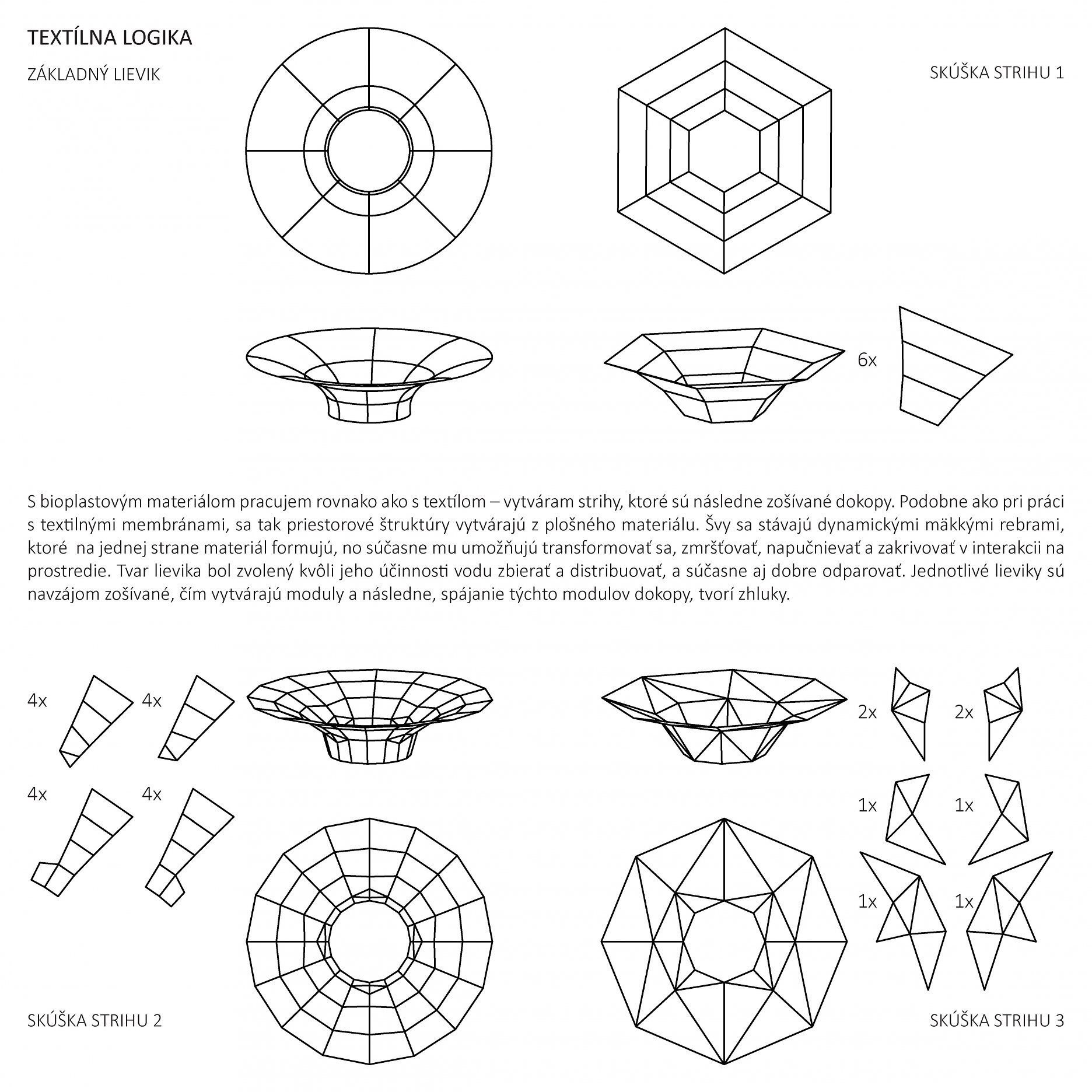 TEXTÍLNA LOGIKA

ZÁKLADNÝ LIEVIK

SKÚŠKA STRIHU 1

6x

S bioplastovým materiálom pracujem rovnako ako s textílom – vytváram strihy, ktoré sú následne zošívané dokopy. Podobne ako pri práci s textilnými membránami, sa tak priestorové štruktúry vytvárajú z plošného materiálu. Švy sa stávajú dynamickými mäkkými rebrami, ktoré na jednej strane materiál formujú, no súčasne mu umožňujú transformovať sa, zmršťovať, napučnievať a zakrivovať v interakcii na prostredie. Tvar lievika bol zvolený kvôli jeho účinnosti vodu zbierať a distribuovať, a súčasne aj dobre odparovať. Jednotlivé lieviky sú navzájom zošívané, čím vytvárajú moduly a následne, spájanie týchto modulov dokopy, tvorí zhluky.

4x

4x

4x

4x

2x

2x

1x

1x

1x

1x

SKÚŠKA STRIHU 2

SKÚŠKA STRIHU 3