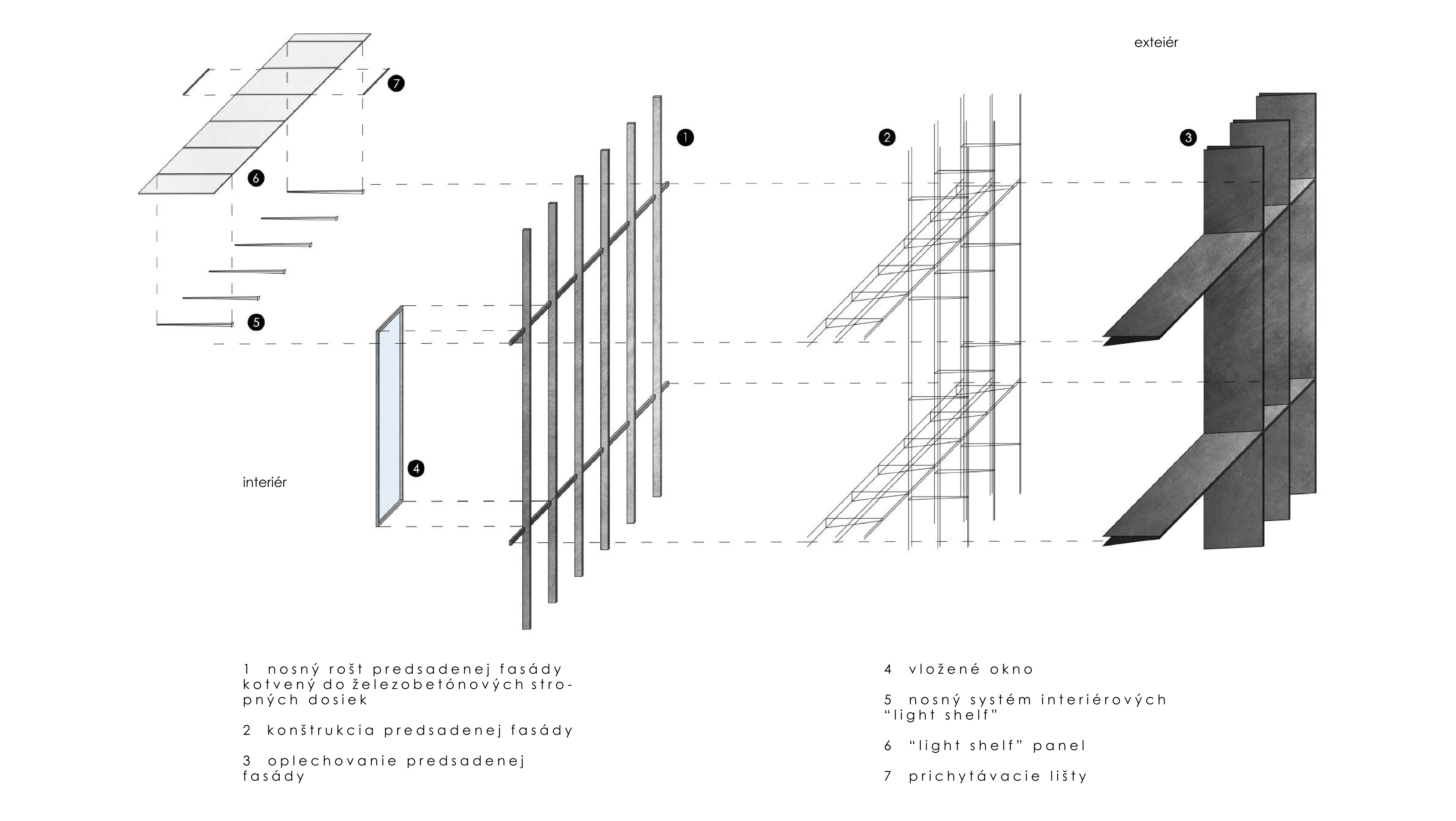 exteiér

7

1

2

3

6

5

4

interiér

1 nosný rošt predsadenej fasády kotvený do železobetónových stropných dosiek

2 konštrukcia predsadenej fasády

3 oplechovanie predsadenej fasády

4 vložené okno

5 nosný systém interiérových “light shelf”

6 “light shelf” panel

7 prichytávacie lišty