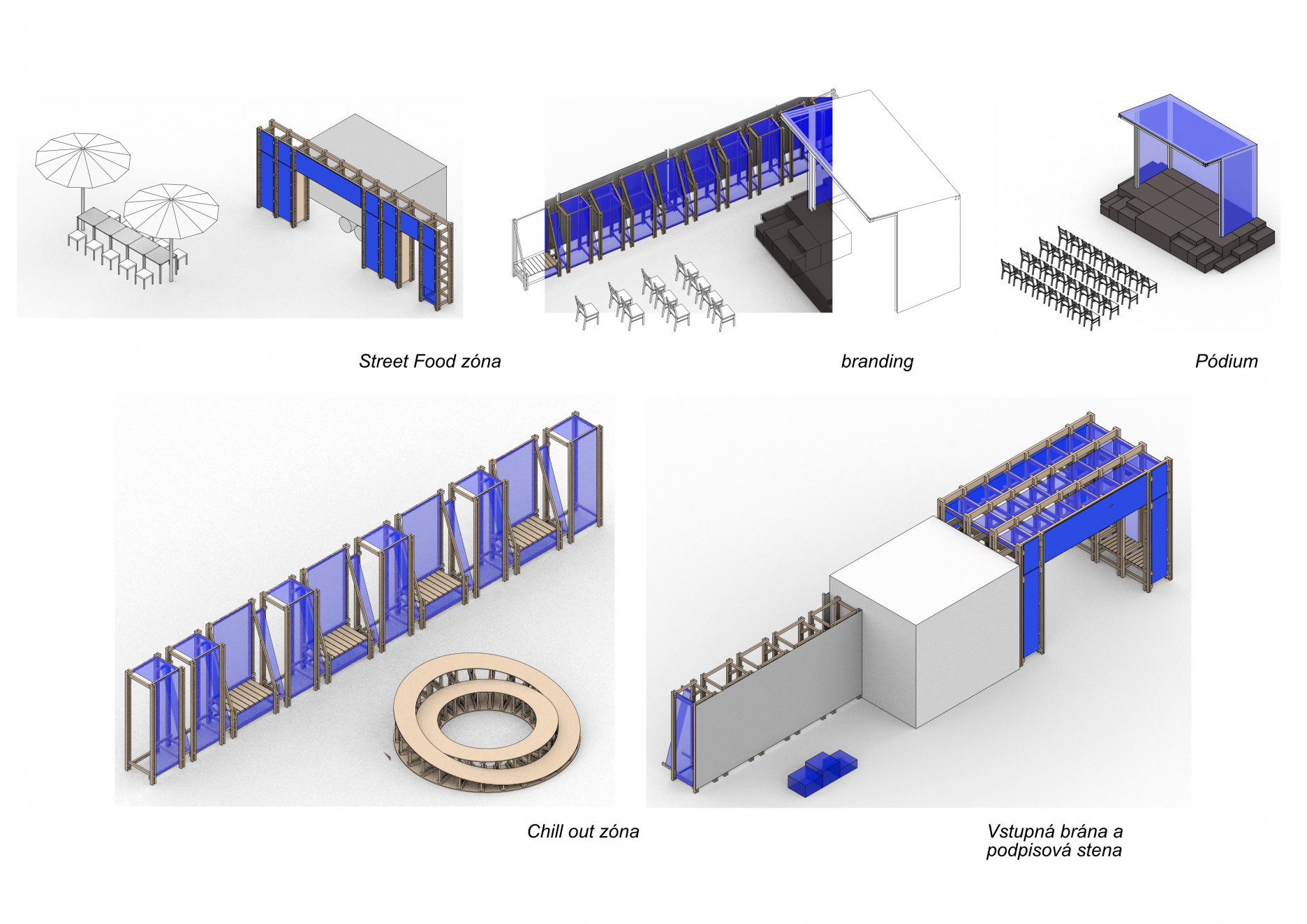 Street Food zóna

branding

Pódium

Chill out zóna

Vstupná brána a podpisová stena