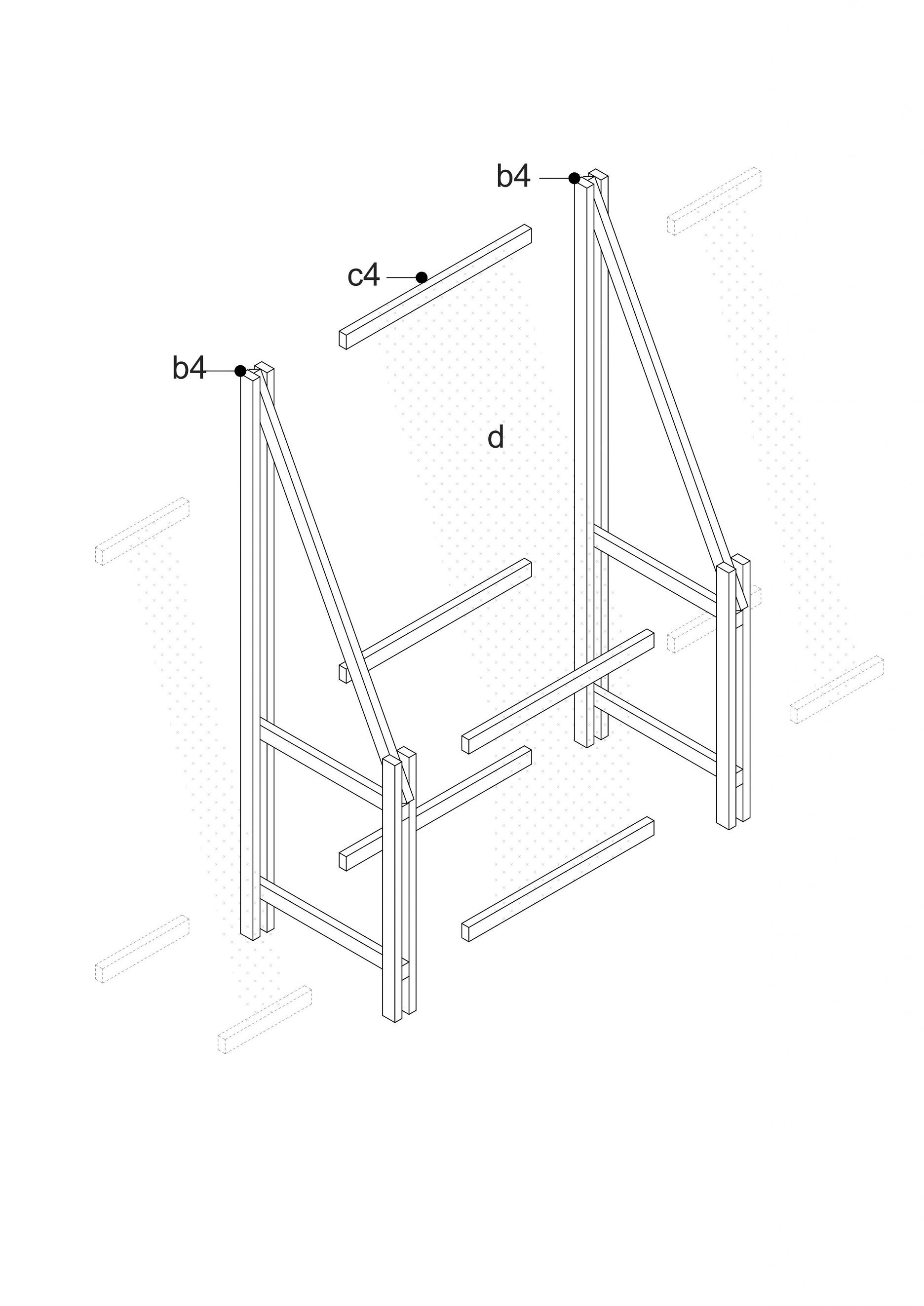 b4
c4
b4
d