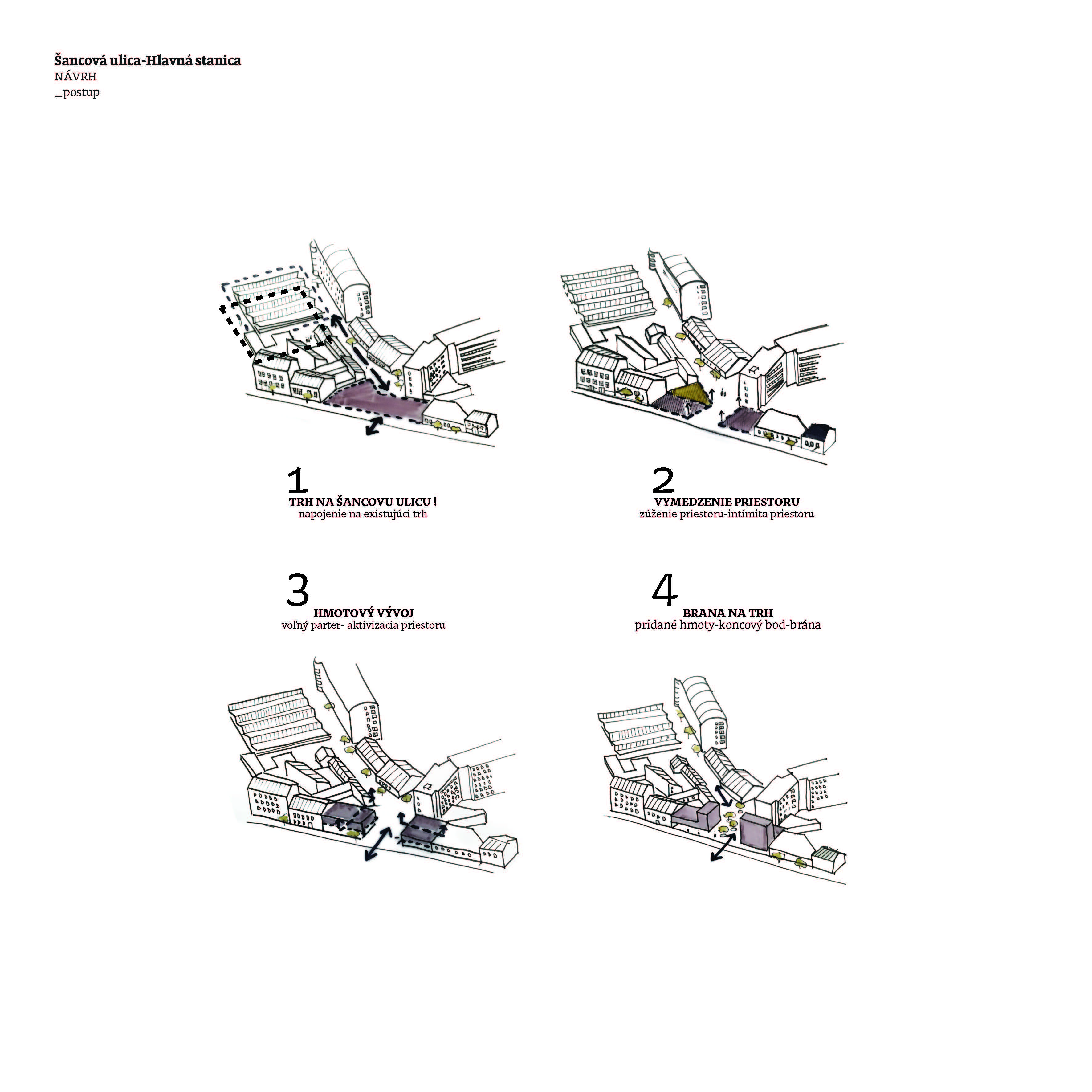 Šancová ulica-Hlavná stanica
NÁVRH
_postup

1
TRH NA ŠANCOVU ULICU !
napojenie na existujúci trh

2
VYMEDZENIE PRIESTORU
zúženie priestoru-intímita priestoru

3
HMOTOVÝ VÝVOJ
voľný parter- aktivizacia priestoru

4
BRANA NA TRH
pridané hmoty-koncový bod-brána