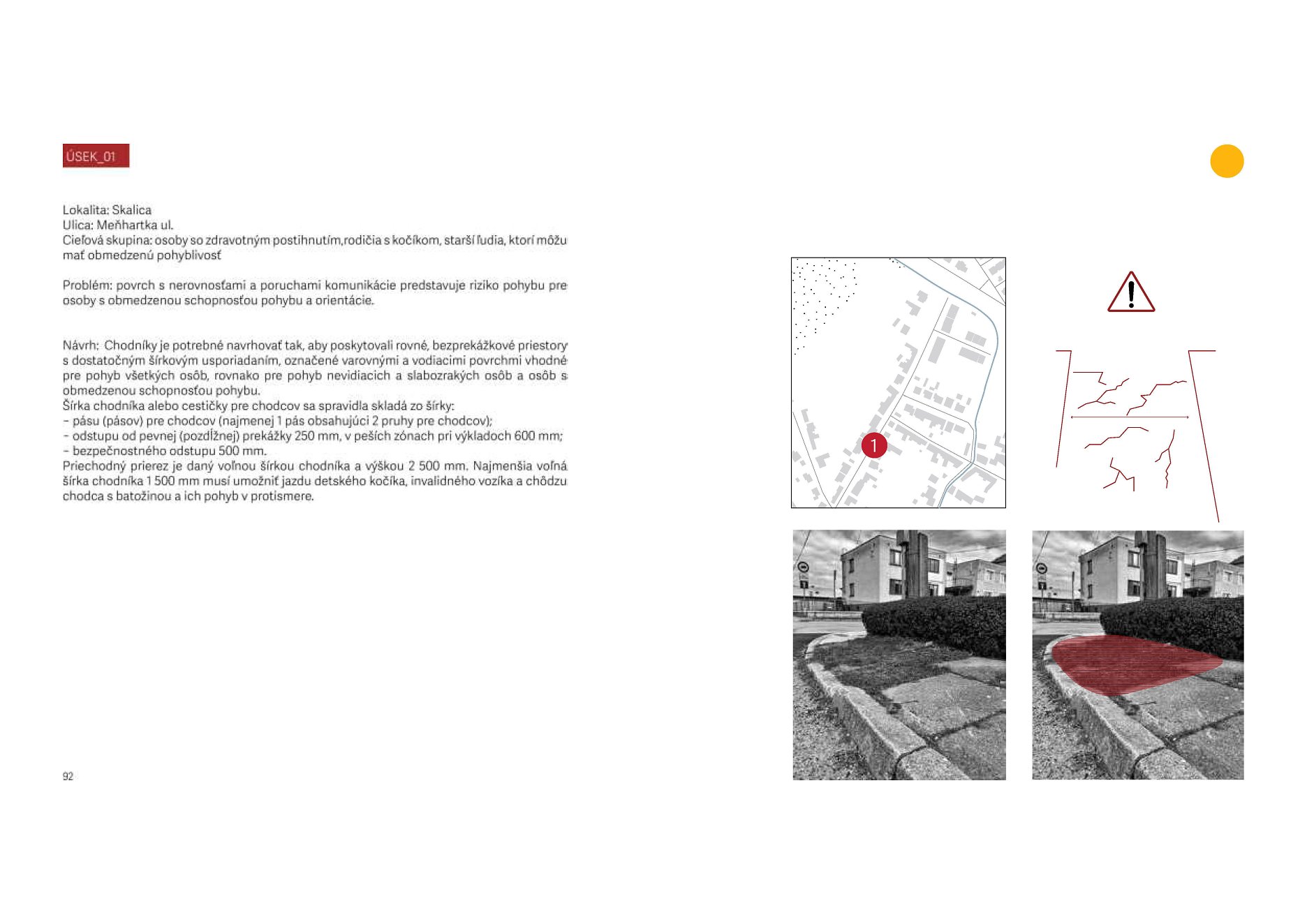 ÚSEK_01

Lokalita: Skalica
Ulica: Meňhartka ul.
Cieľová skupina: osoby so zdravotným postihnutím,rodičia s kočíkom, starší ľudia, ktorí môžu mať obmedzenú pohyblivosť

Problém: povrch s nerovnosťami a poruchami komunikácie predstavuje riziko pohybu pre osoby s obmedzenou schopnosťou pohybu a orientácie.

Návrh: Chodníky je potrebné navrhovať tak, aby poskytovali rovné, bezprekážkové priestory s dostatočným šírkovým usporiadaním, označené varovnými a vodiacimi povrchmi vhodné pre pohyb všetkých osôb, rovnako pre pohyb nevidiacich a slabozrakých osôb a osôb s obmedzenou schopnosťou pohybu.
Šírka chodníka alebo cestičky pre chodcov sa spravidla skladá zo šírky:
- pásu (pásov) pre chodcov (najmenej 1 pás obsahujúci 2 pruhy pre chodcov);
- odstupu od pevnej (pozdĺžnej) prekážky 250 mm, v peších zónach pri výkladoch 600 mm;
- bezpečnostného odstupu 500 mm.
Priechodný prierez je daný voľnou šírkou chodníka a výškou 2 500 mm. Najmenšia voľná šírka chodníka 1 500 mm musí umožniť jazdu detského kočíka, invalidného vozíka a chôdzu chodca s batožinou a ich pohyb v protismere.

92

1