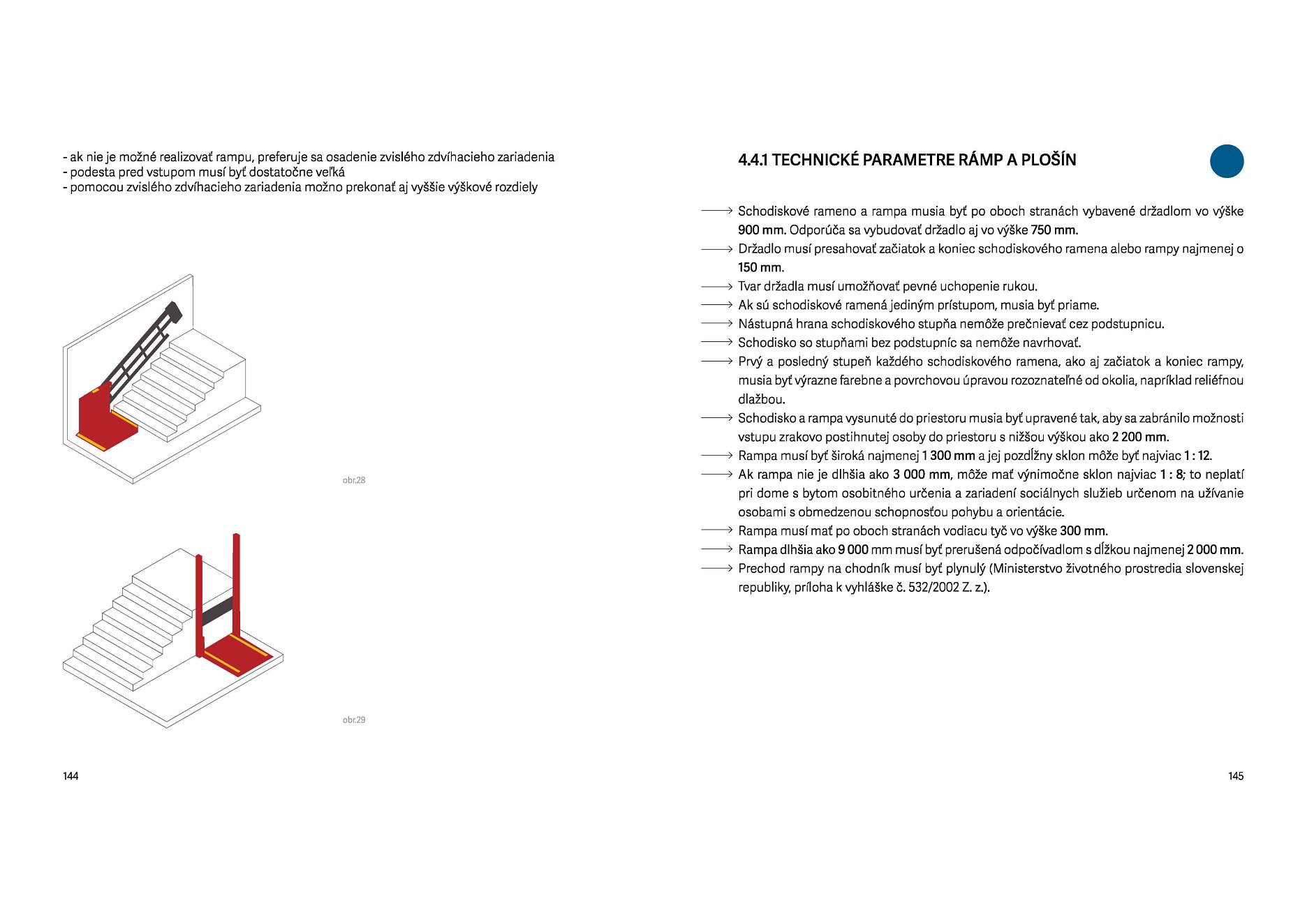 - ak nie je možné realizovať rampu, preferuje sa osadenie zvislého zdvíhacieho zariadenia
- podesta pred vstupom musí byť dostatočne veľká
- pomocou zvislého zdvíhacieho zariadenia možno prekonať aj vyššie výškové rozdiely

obr.28

obr.29

144

4.4.1 TECHNICKÉ PARAMETRE RÁMP A PLOŠÍN

→ Schodiskové rameno a rampa musia byť po oboch stranách vybavené držadlom vo výške 900 mm. Odporúča sa vybudovať držadlo aj vo výške 750 mm.
→ Držadlo musí presahovať začiatok a koniec schodiskového ramena alebo rampy najmenej o 150 mm.
→ Tvar držadla musí umožňovať pevné uchopenie rukou.
→ Ak sú schodiskové ramená jediným prístupom, musia byť priame.
→ Nástupná hrana schodiskového stupňa nemôže prečnievať cez podstupnicu.
→ Schodisko so stupňami bez podstupníc sa nemôže navrhovať.
→ Prvý a posledný stupeň každého schodiskového ramena, ako aj začiatok a koniec rampy, musia byť výrazne farebne a povrchovou úpravou rozoznateľné od okolia, napríklad reliéfnou dlažbou.
→ Schodisko a rampa vysunuté do priestoru musia byť upravené tak, aby sa zabránilo možnosti vstupu zrakovo postihnutej osoby do priestoru s nižšou výškou ako 2 200 mm.
→ Rampa musí byť široká najmenej 1 300 mm a jej pozdĺžny sklon môže byť najviac 1 : 12.
→ Ak rampa nie je dlhšia ako 3 000 mm, môže mať výnimočne sklon najviac 1 : 8; to neplatí pri dome s bytom osobitného určenia a zariadení sociálnych služieb určenom na užívanie osobami s obmedzenou schopnosťou pohybu a orientácie.
→ Rampa musí mať po oboch stranách vodiacu tyč vo výške 300 mm.
→ Rampa dlhšia ako 9 000 mm musí byť prerušená odpočívadlom s dĺžkou najmenej 2 000 mm.
→ Prechod rampy na chodník musí byť plynulý (Ministerstvo životného prostredia slovenskej republiky, príloha k vyhláške č. 532/2002 Z. z.).

145