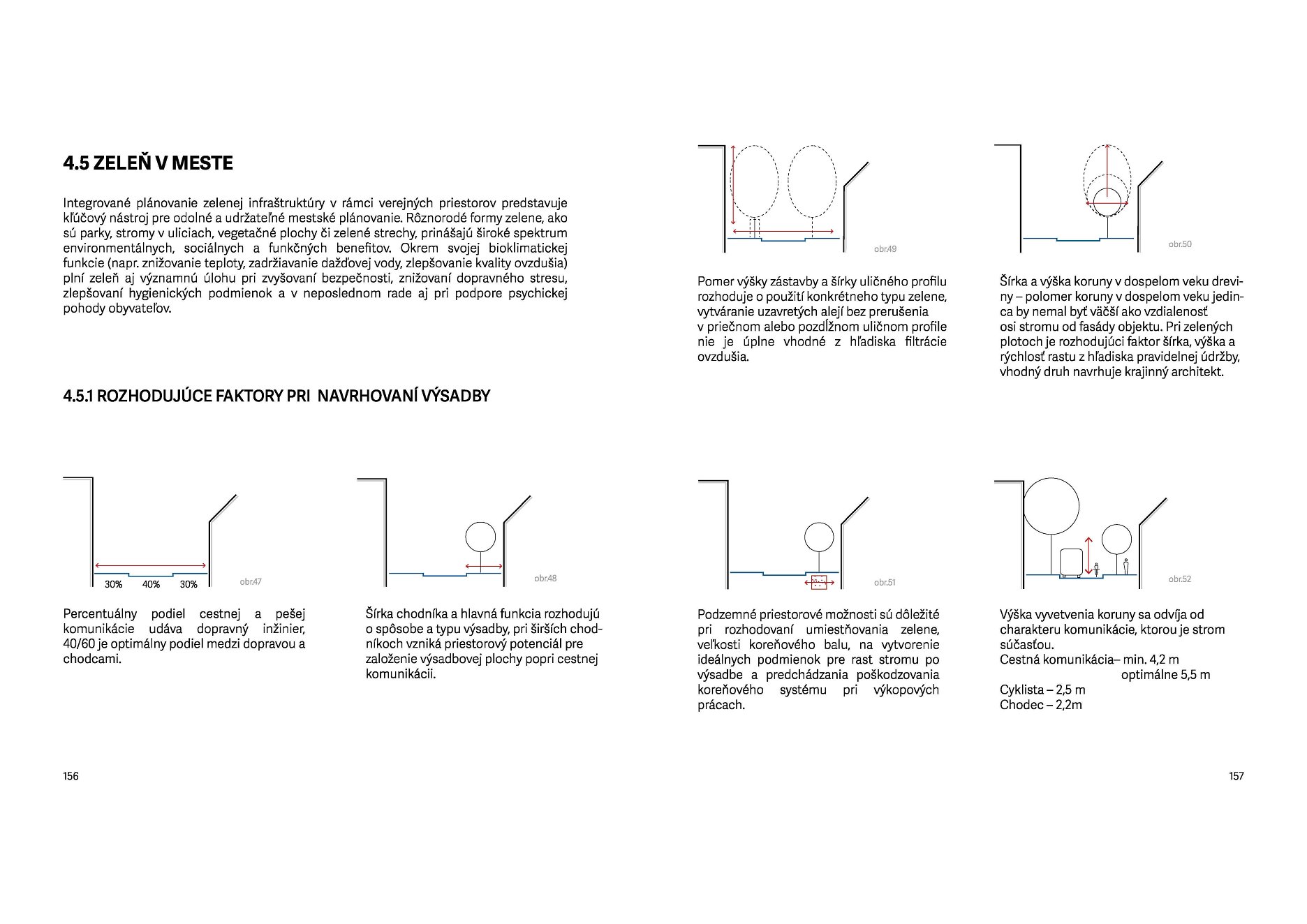 4.5 ZELEŇ V MESTE

Integrované plánovanie zelenej infraštruktúry v rámci verejných priestorov predstavuje kľúčový nástroj pre odolné a udržateľné mestské plánovanie. Rôznorodé formy zelene, ako sú parky, stromy v uliciach, vegetačné plochy či zelené strechy, prinášajú široké spektrum environmentálnych, sociálnych a funkčných benefitov. Okrem svojej bioklimatickej funkcie (napr. znižovanie teploty, zadržiavanie dažďovej vody, zlepšovanie kvality ovzdušia) plní zeleň aj významnú úlohu pri zvyšovaní bezpečnosti, znižovaní dopravného stresu, zlepšovaní hygienických podmienok a v neposlednom rade aj pri podpore psychickej pohody obyvateľov.

4.5.1 ROZHODUJÚCE FAKTORY PRI NAVRHOVANÍ VÝSADBY

30% 40% 30%

obr.47

Percentuálny podiel cestnej a pešej komunikácie udáva dopravný inžinier, 40/60 je optimálny podiel medzi dopravou a chodcami.

obr.48

Šírka chodníka a hlavná funkcia rozhodujú o spôsobe a typu výsadby, pri širších chodníkoch vzniká priestorový potenciál pre založenie výsadbovej plochy popri cestnej komunikácii.

obr.49

Pomer výšky zástavby a šírky uličného profilu rozhoduje o použití konkrétneho typu zelene, vytváranie uzavretých alejí bez prerušenia v priečnom alebo pozdĺžnom uličnom profile nie je úplne vhodné z hľadiska filtrácie ovzdušia.

obr.50

Šírka a výška koruny v dospelom veku dreviny – polomer koruny v dospelom veku jedinca by nemal byť väčší ako vzdialenosť osi stromu od fasády objektu. Pri zelených plotoch je rozhodujúci faktor šírka, výška a rýchlosť rastu z hľadiska pravidelnej údržby, vhodný druh navrhuje krajinný architekt.

obr.51

Podzemné priestorové možnosti sú dôležité pri rozhodovaní umiestňovania zelene, veľkosti koreňového balu, na vytvorenie ideálnych podmienok pre rast stromu po výsadbe a predchádzania poškodzovania koreňového systému pri výkopových prácach.

obr.52

Výška vyvetvenia koruny sa odvíja od charakteru komunikácie, ktorou je strom súčasťou.
Cestná komunikácia– min. 4,2 m
optimálne 5,5 m
Cyklista – 2,5 m
Chodec – 2,2m

156

157