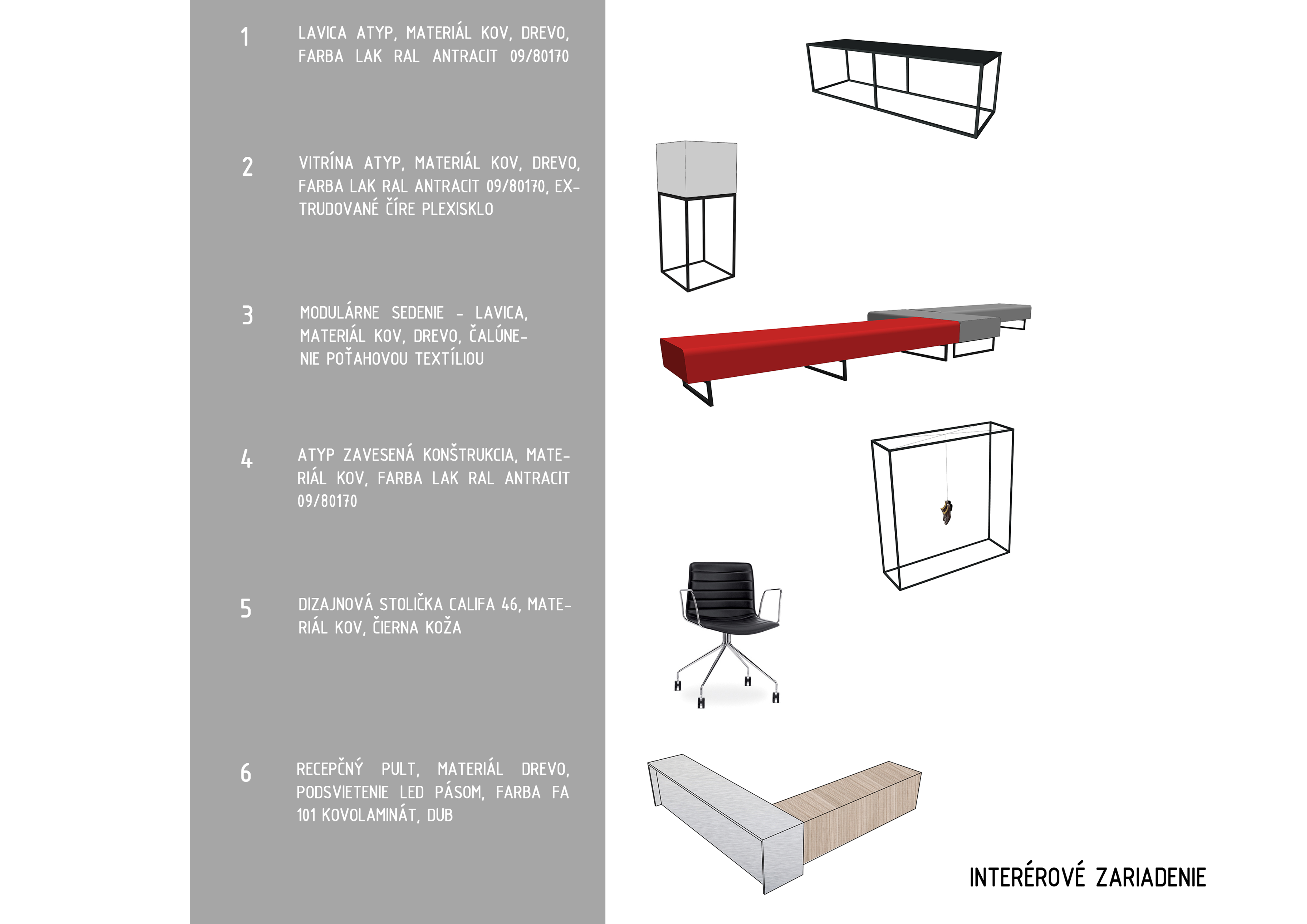 1
LAVICA ATYP, MATERIÁL KOV, DREVO, FARBA LAK RAL ANTRACIT 09/80170

2
VITRÍNA ATYP, MATERIÁL KOV, DREVO, FARBA LAK RAL ANTRACIT 09/80170, EXTRUDOVANÉ ČÍRE PLEXISKLO

3
MODULÁRNE SEDENIE - LAVICA, MATERIÁL KOV, DREVO, ČALÚNENIE POŤAHOVOU TEXTÍLIOU

4
ATYP ZAVESENÁ KONŠTRUKCIA, MATERIÁL KOV, FARBA LAK RAL ANTRACIT 09/80170

5
DIZAJNOVÁ STOLIČKA CALIFA 46, MATERIÁL KOV, ČIERNA KOŽA

6
RECEPČNÝ PULT, MATERIÁL DREVO, PODSVIETENIE LED PÁSOM, FARBA FA 101 KOVOLAMINÁT, DUB

INTERÉROVÉ ZARIADENIE