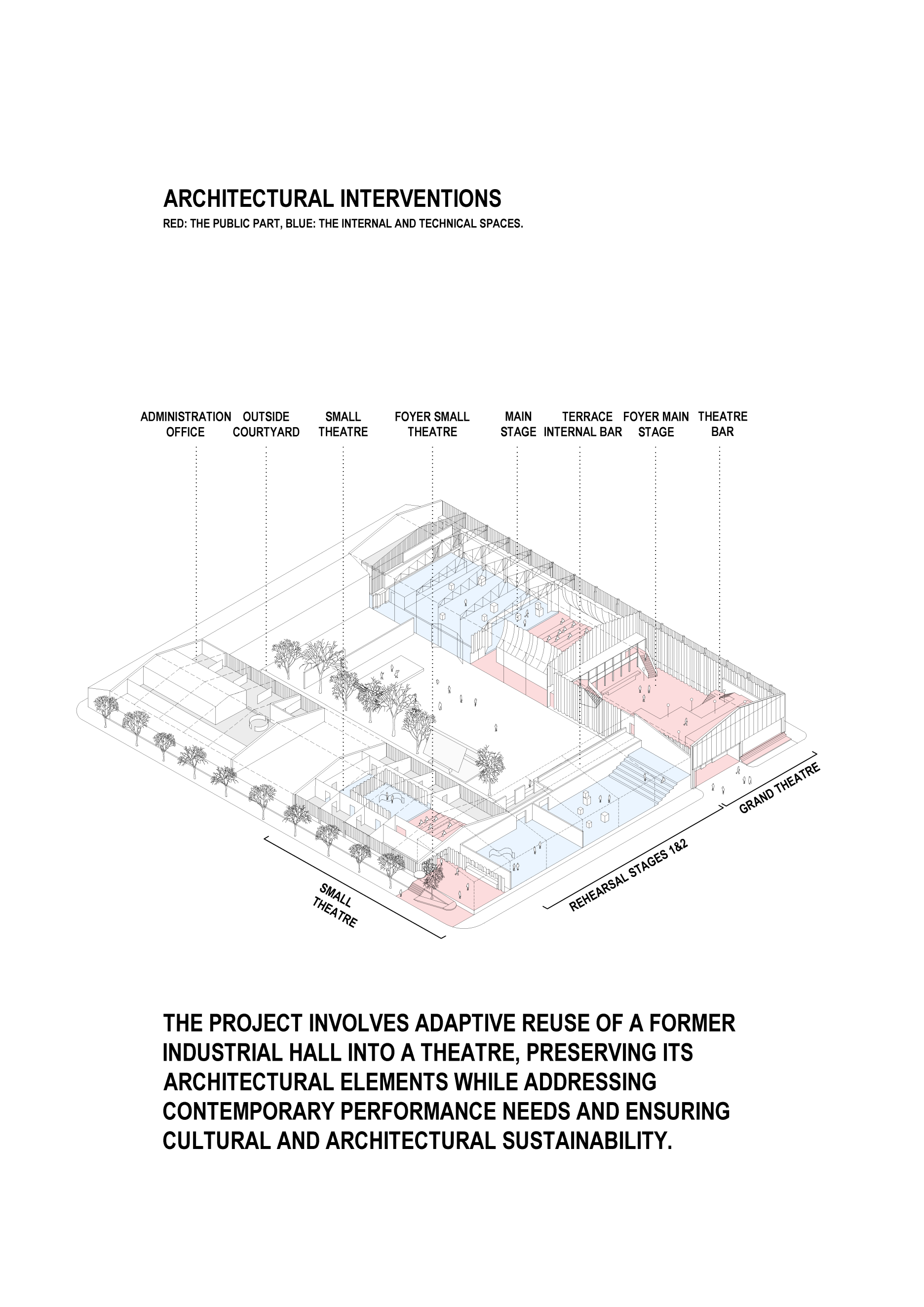 ARCHITECTURAL INTERVENTIONS

RED: THE PUBLIC PART, BLUE: THE INTERNAL AND TECHNICAL SPACES.

ADMINISTRATION OFFICE

OUTSIDE COURTYARD

SMALL THEATRE

FOYER SMALL THEATRE

MAIN STAGE

TERRACE INTERNAL BAR

FOYER MAIN STAGE

THEATRE BAR

SMALL THEATRE

REHEARSAL STAGES 1&2

GRAND THEATRE

THE PROJECT INVOLVES ADAPTIVE REUSE OF A FORMER INDUSTRIAL HALL INTO A THEATRE, PRESERVING ITS ARCHITECTURAL ELEMENTS WHILE ADDRESSING CONTEMPORARY PERFORMANCE NEEDS AND ENSURING CULTURAL AND ARCHITECTURAL SUSTAINABILITY.