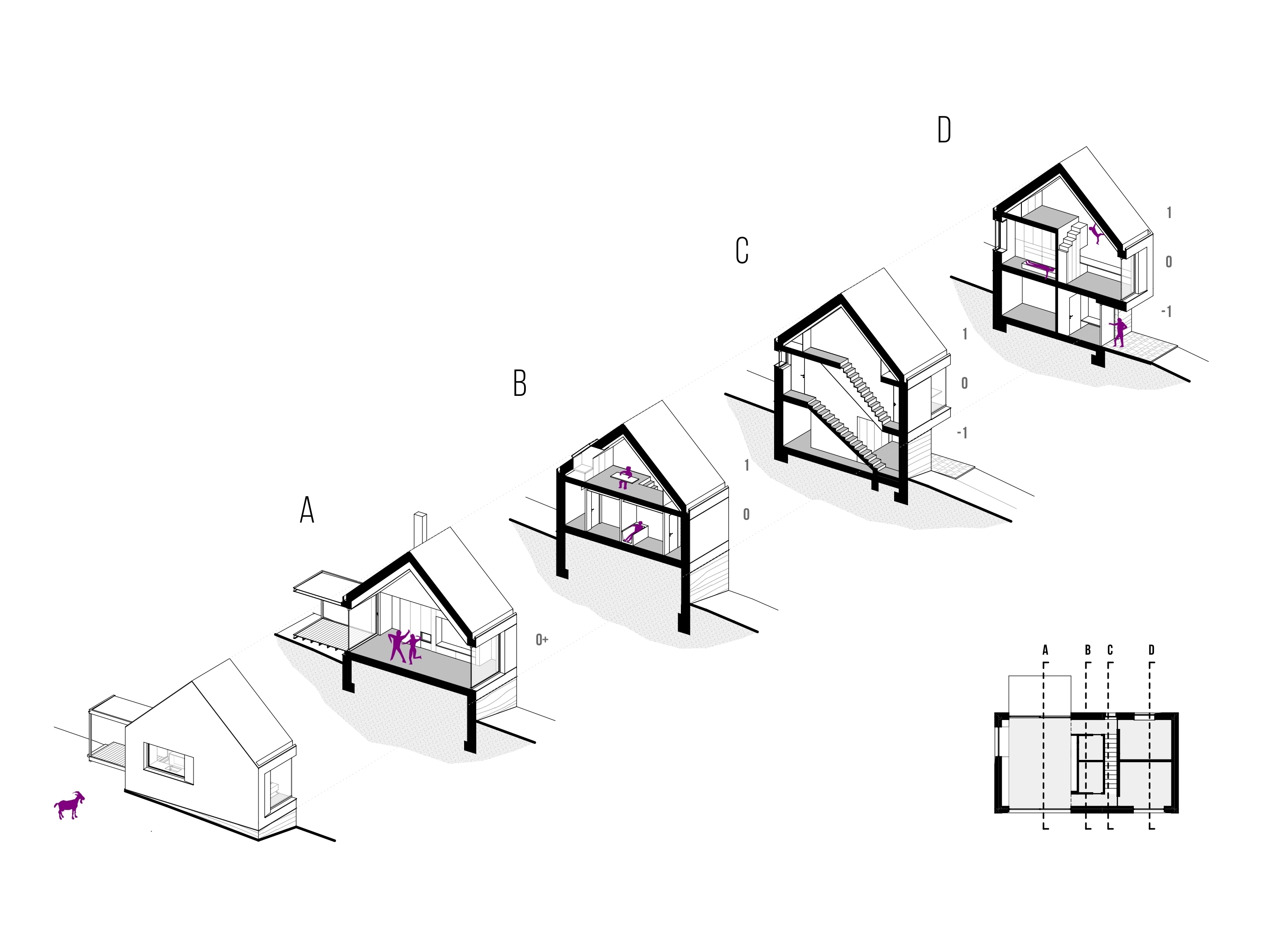 D

1

0

-1

C

1

0

-1

B

1

0

A

0+

A B C D