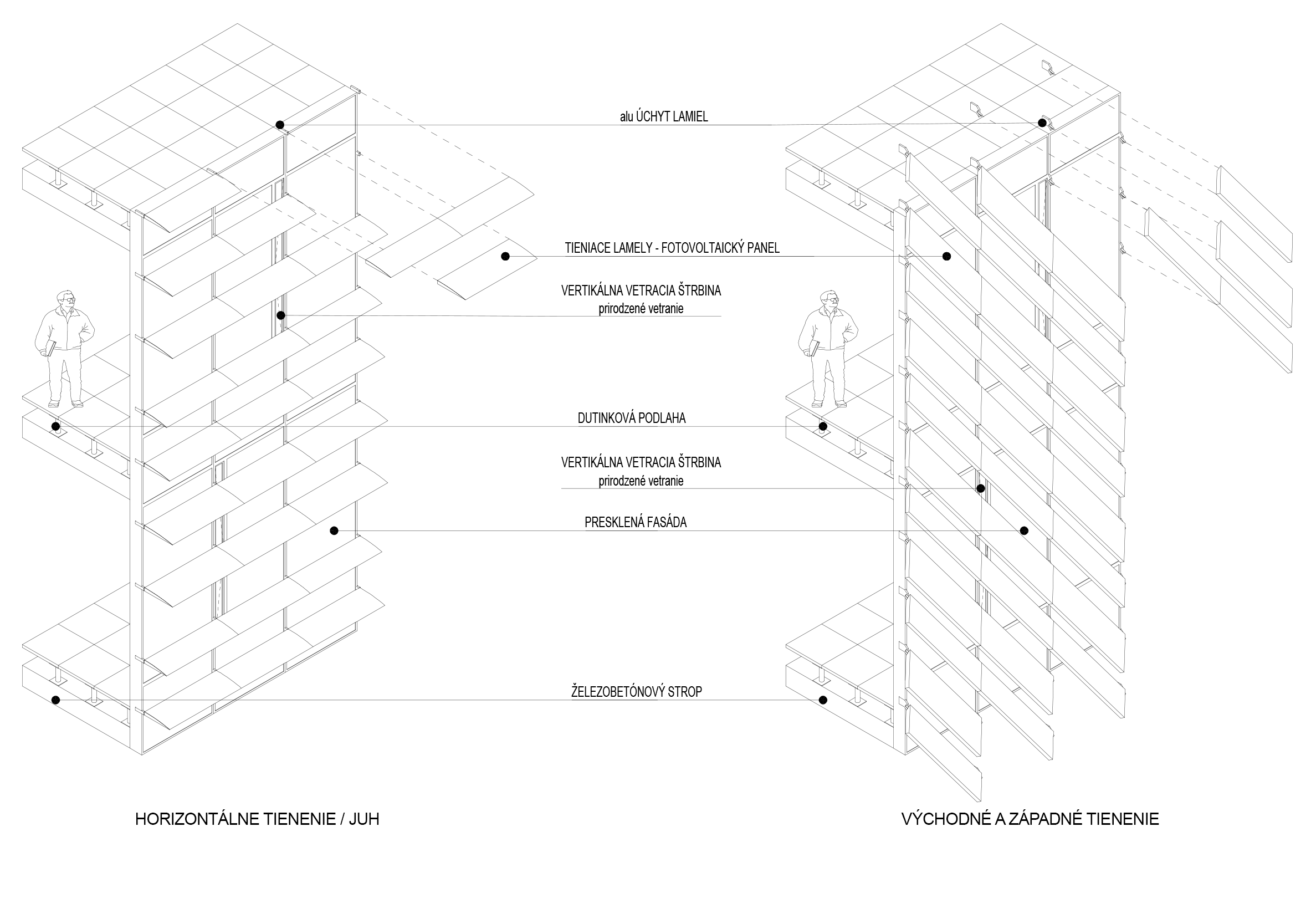 alu ÚCHYT LAMIEL

TIENIACE LAMELY - FOTOVOLTAICKÝ PANEL

VERTIKÁLNA VETRACIA ŠTRBINA
prirodzené vetranie

DUTINKOVÁ PODLAHA

VERTIKÁLNA VETRACIA ŠTRBINA
prirodzené vetranie

PRESKLENÁ FASÁDA

ŽELEZOBETÓNOVÝ STROP

HORIZONTÁLNE TIENENIE / JUH

VÝCHODNÉ A ZÁPADNÉ TIENENIE