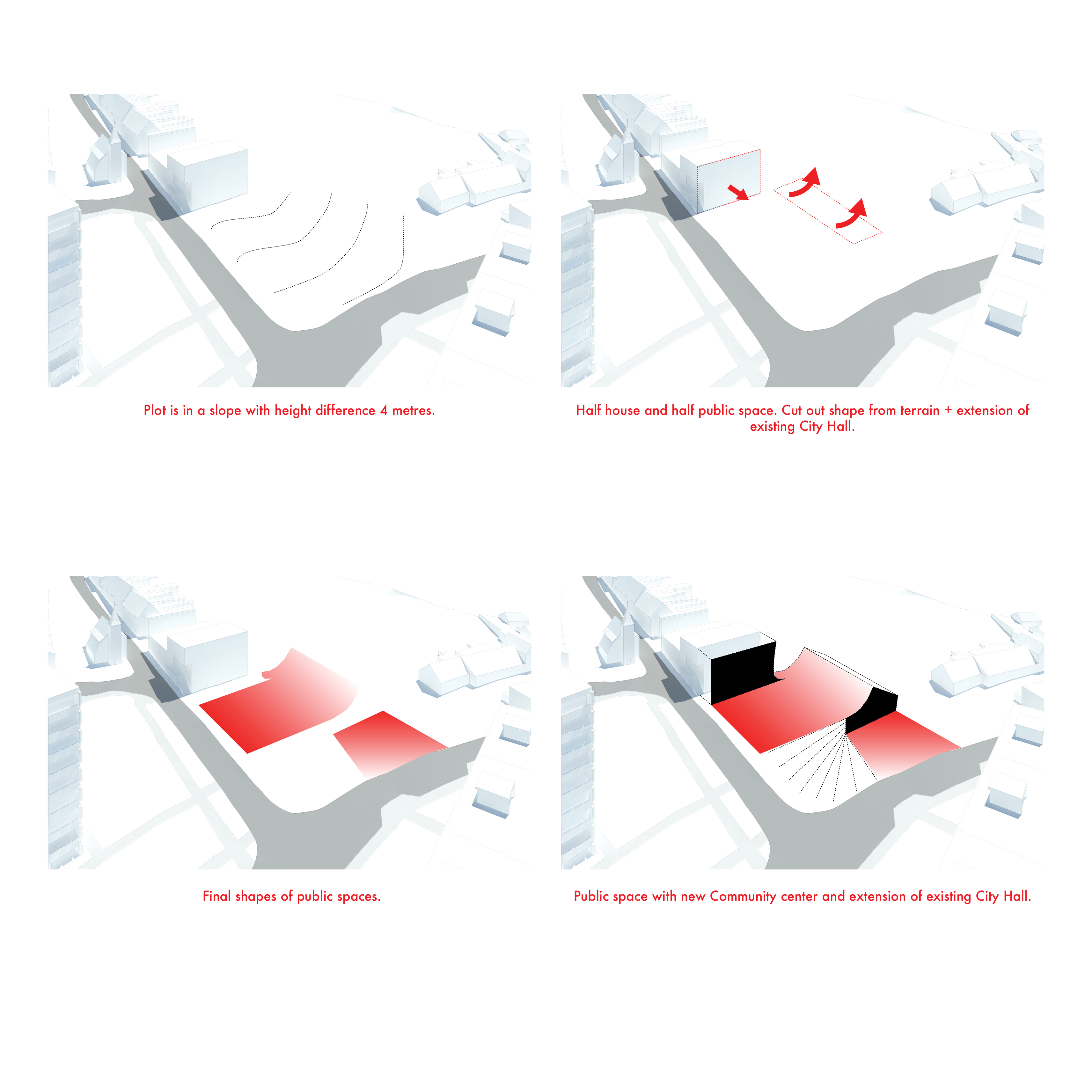 Plot is in a slope with height difference 4 metres.

Half house and half public space. Cut out shape from terrain + extension of existing City Hall.

Final shapes of public spaces.

Public space with new Community center and extension of existing City Hall.