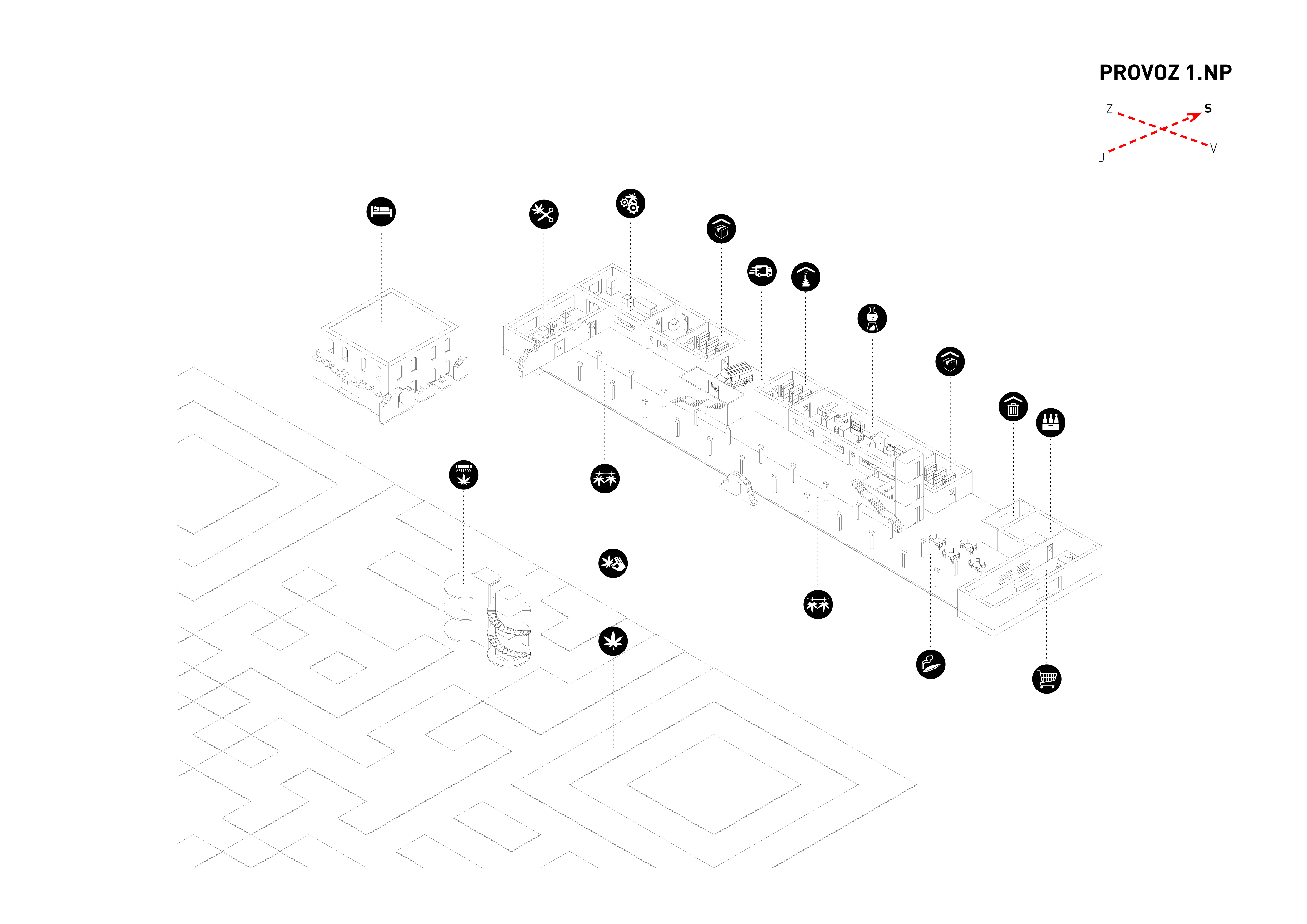 PROVOZ 1.NP

Z
S
J
V