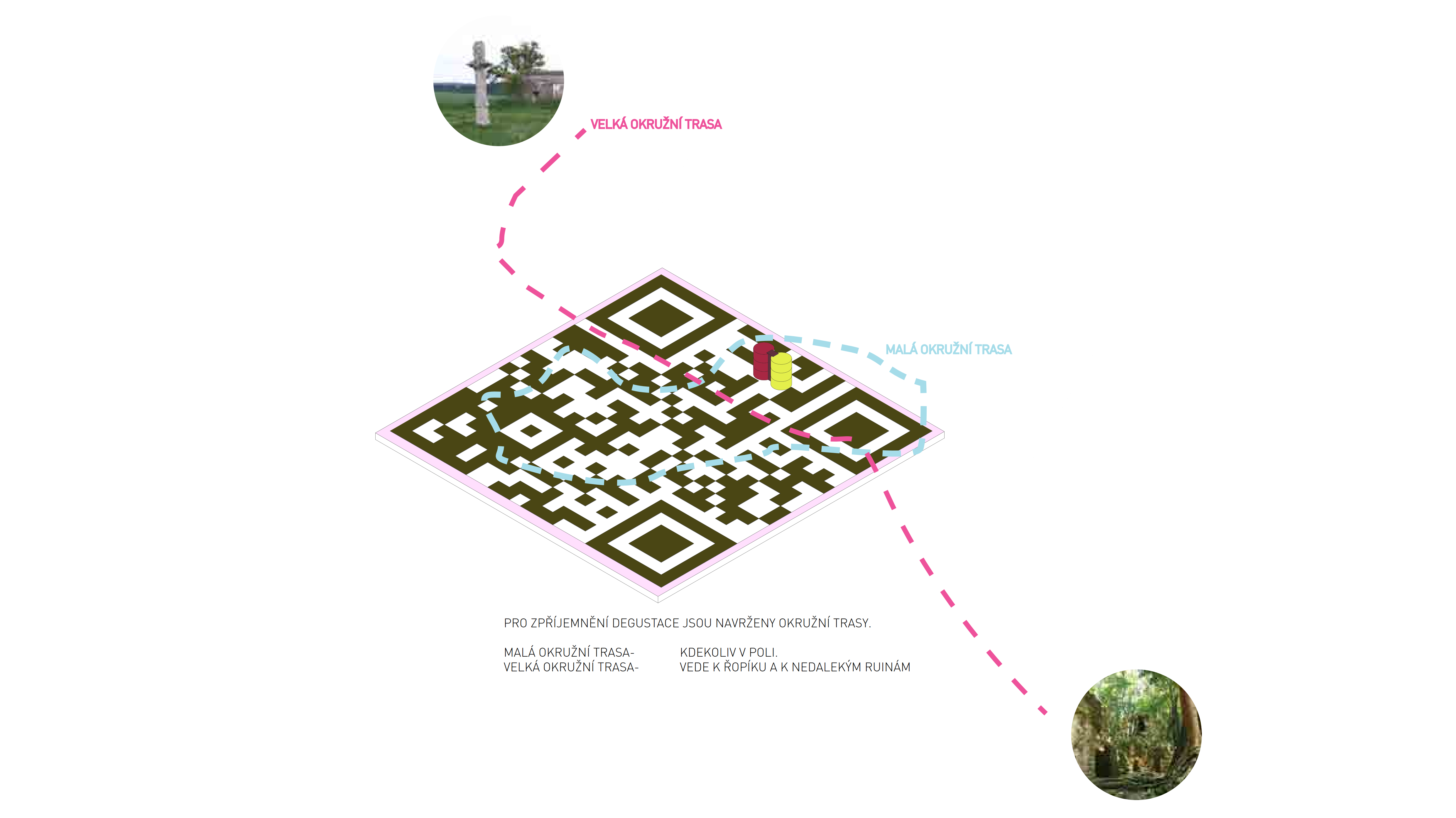 VELKÁ OKRUŽNÍ TRASA

MALÁ OKRUŽNÍ TRASA

PRO ZPŘÍJEMNĚNÍ DEGUSTACE JSOU NAVRŽENY OKRUŽNÍ TRASY.

MALÁ OKRUŽNÍ TRASA- KDEKOLIV V POLI.
VELKÁ OKRUŽNÍ TRASA- VEDE K ŘOPÍKU A K NEDALEKÝM RUINÁM