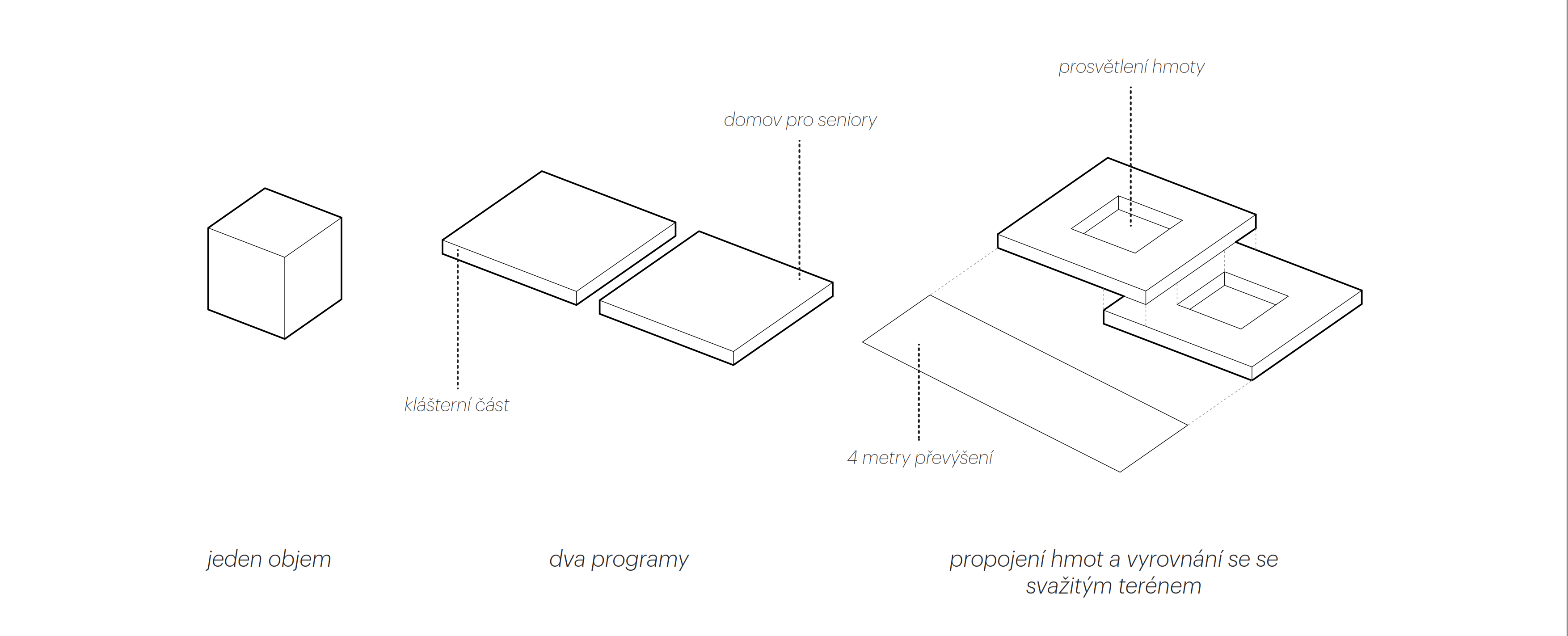 prosvětlení hmoty

domov pro seniory

klášterní část

4 metry převýšení

jeden objem

dva programy

propojení hmot a vyrovnání se se svažitým terénem