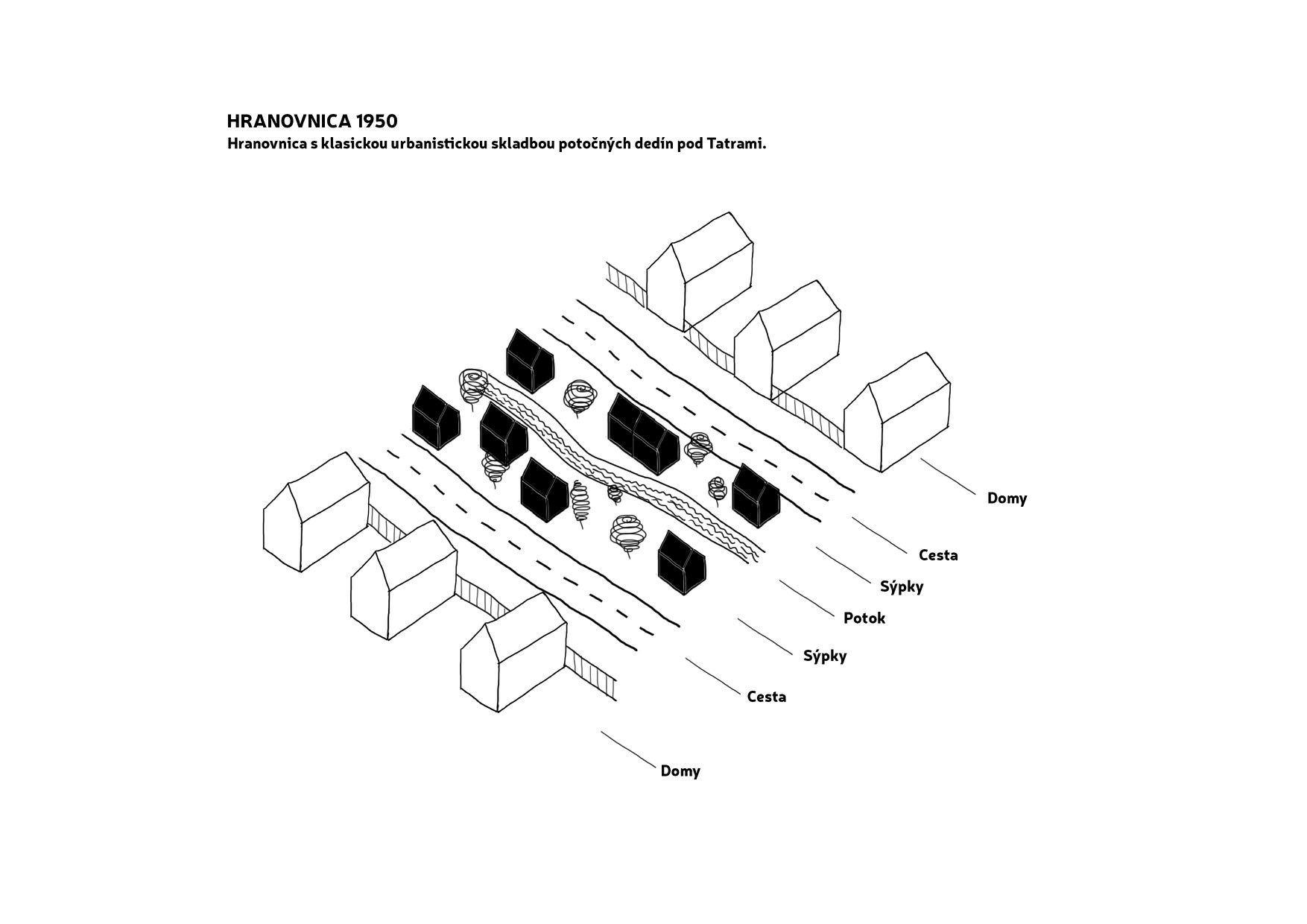 HRANOVNICA 1950
Hranovnica s klasickou urbanistickou skladbou potočných dedín pod Tatrami.

Domy

Cesta

Sýpky

Potok

Sýpky

Cesta

Domy