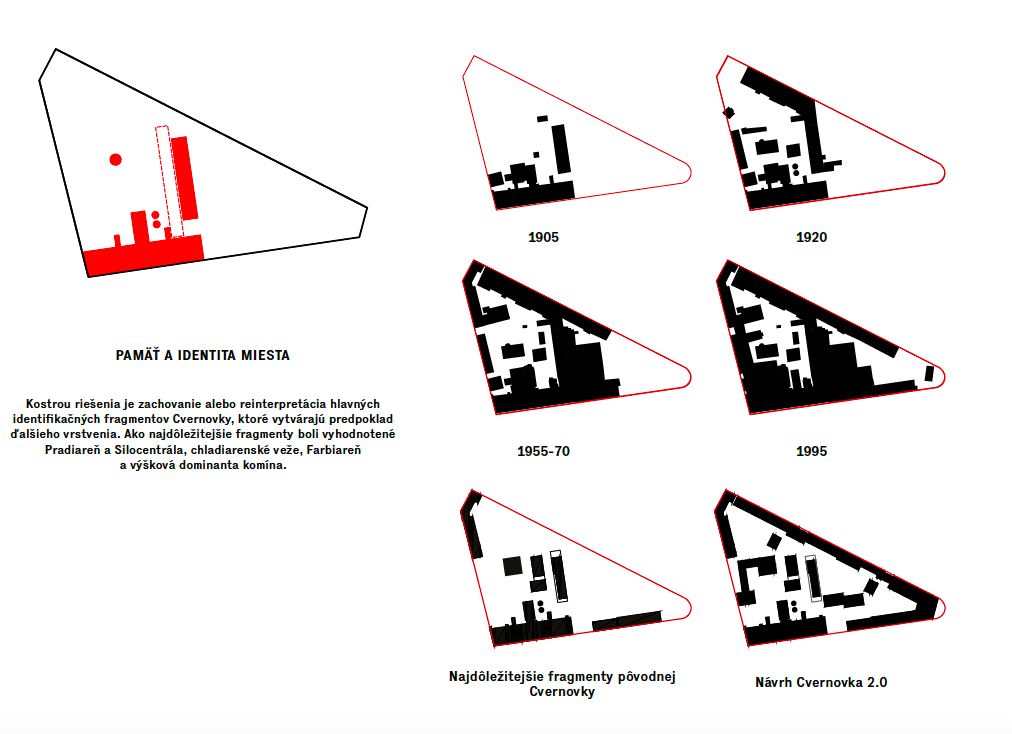 PAMÄŤ A IDENTITA MIESTA

Kostrou riešenia je zachovanie alebo reinterpretácia hlavných identifikačných fragmentov Cvernovky, ktoré vytvárajú predpoklad ďalšieho vrstvenia. Ako najdôležitejšie fragmenty boli vyhodnotené Pradiareň a Silocentrála, chladiarenské veže, Farbiareň a výšková dominanta komína.

1905

1920

1955-70

1995

Najdôležitejšie fragmenty pôvodnej Cvernovky

Návrh Cvernovka 2.0