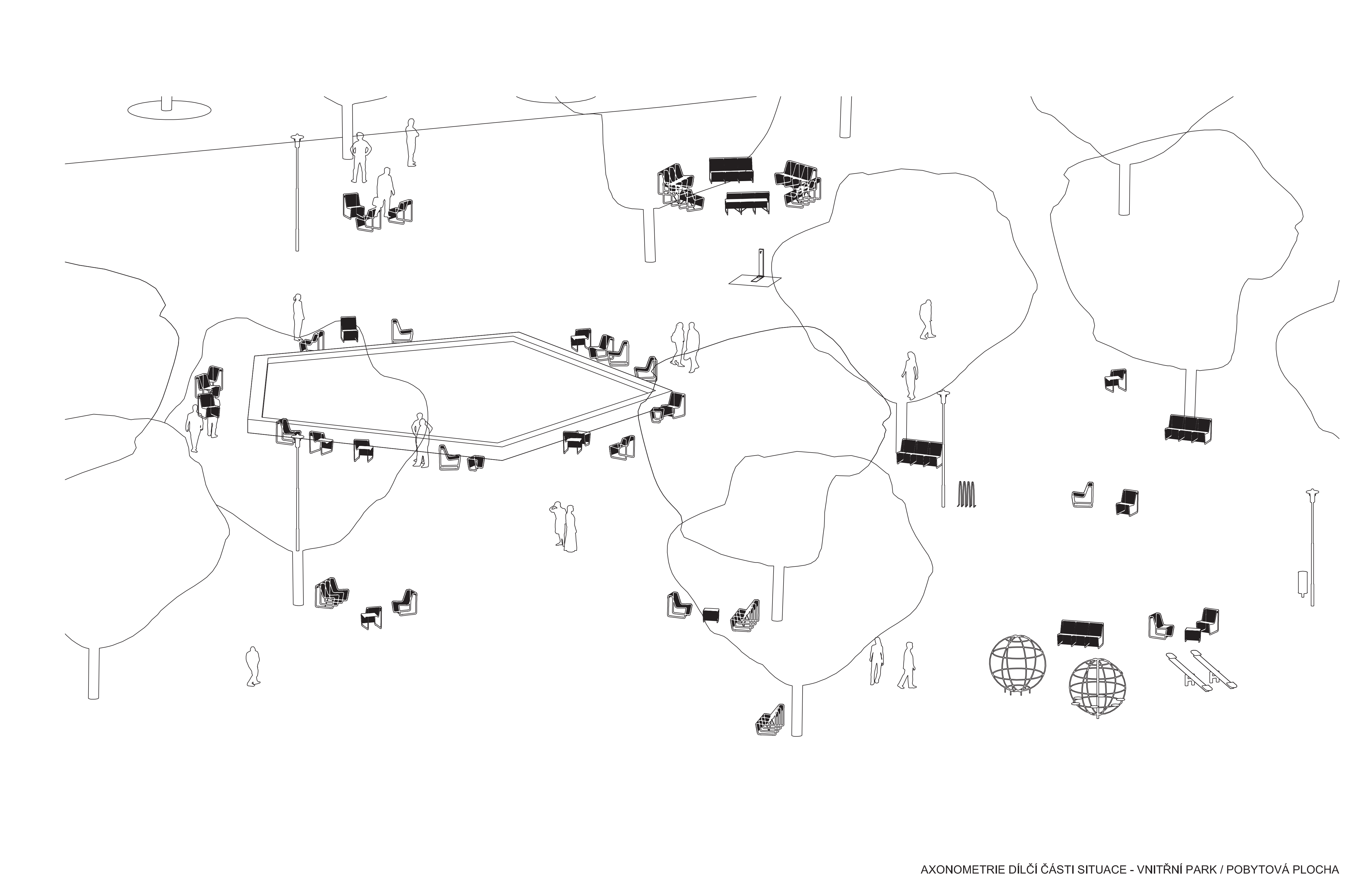 AXONOMETRIE DÍLČÍ ČÁSTI SITUACE - VNITŘNÍ PARK / POBYTOVÁ PLOCHA