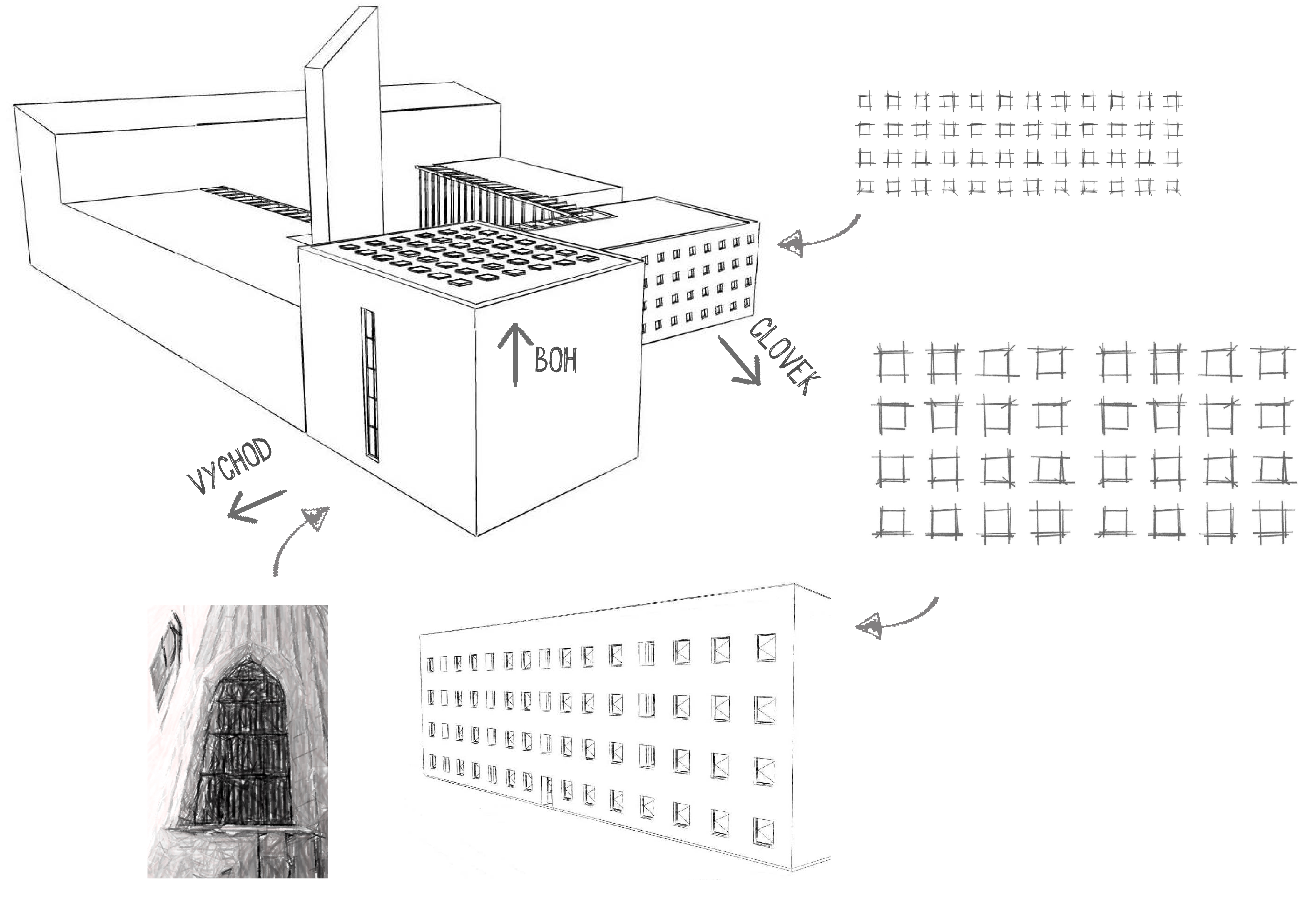 BOH

CLOVEK

VYCHOD