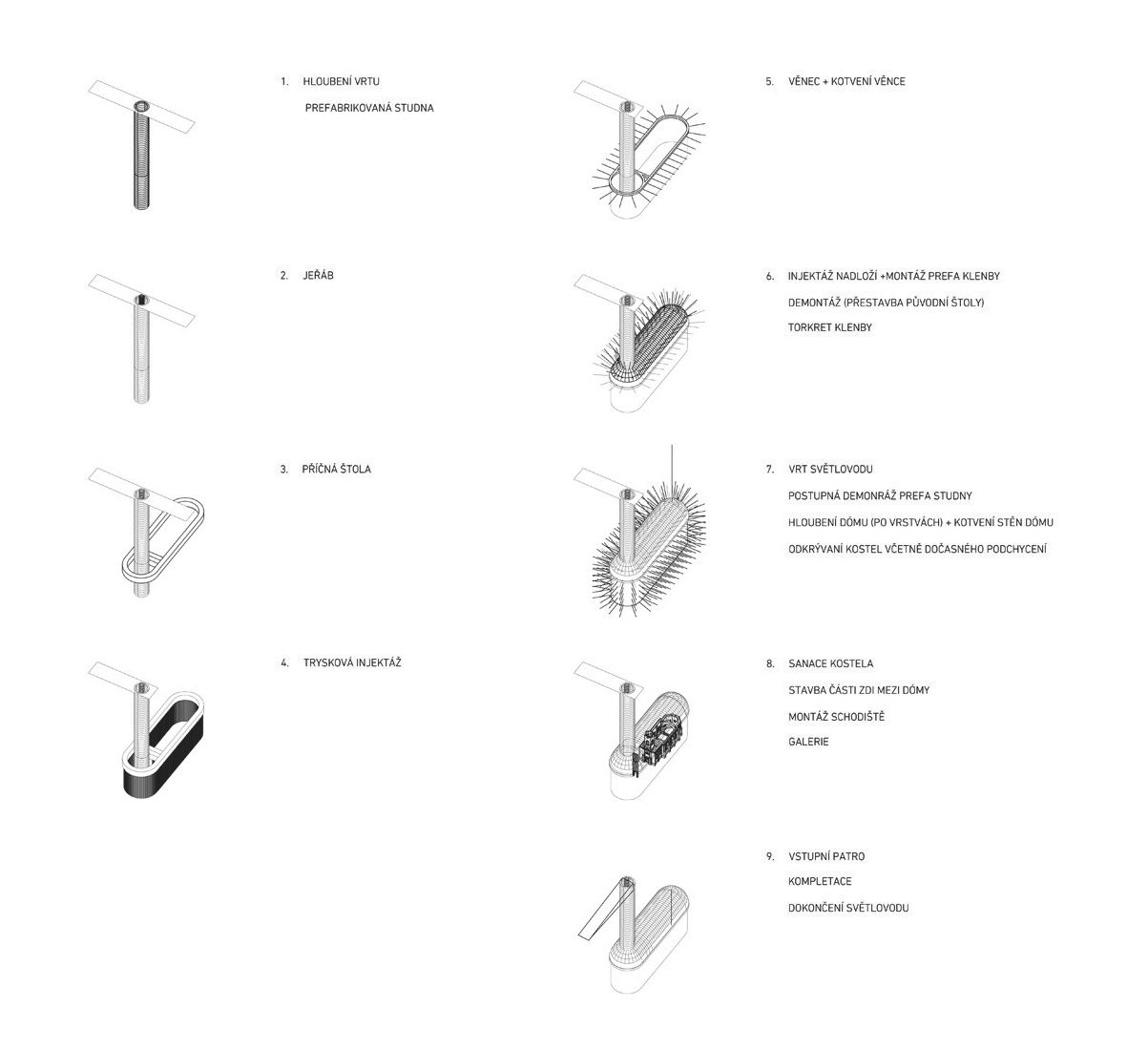 1. HLOUBENÍ VRTU

PREFABRIKOVANÁ STUDNA

2. JEŘÁB

3. PŘÍČNÁ ŠTOLA

4. TRYSKOVÁ INJEKTÁŽ

5. VĚNEC + KOTVENÍ VĚNCE

6. INJEKTÁŽ NADLOŽÍ +MONTÁŽ PREFA KLENBY

DEMONTÁŽ (PŘESTAVBA PŮVODNÍ ŠTOLY)

TORKRET KLENBY

7. VRT SVĚTLOVODU

POSTUPNÁ DEMONRÁŽ PREFA STUDNY

HLOUBENÍ DÓMU (PO VRSTVÁCH) + KOTVENÍ STĚN DÓMU

ODKRÝVANÍ KOSTEL VČETNĚ DOČASNÉHO PODCHYCENÍ

8. SANACE KOSTELA

STAVBA ČÁSTI ZDI MEZI DÓMY

MONTÁŽ SCHODIŠTĚ

GALERIE

9. VSTUPNÍ PATRO

KOMPLETACE

DOKONČENÍ SVĚTLOVODU