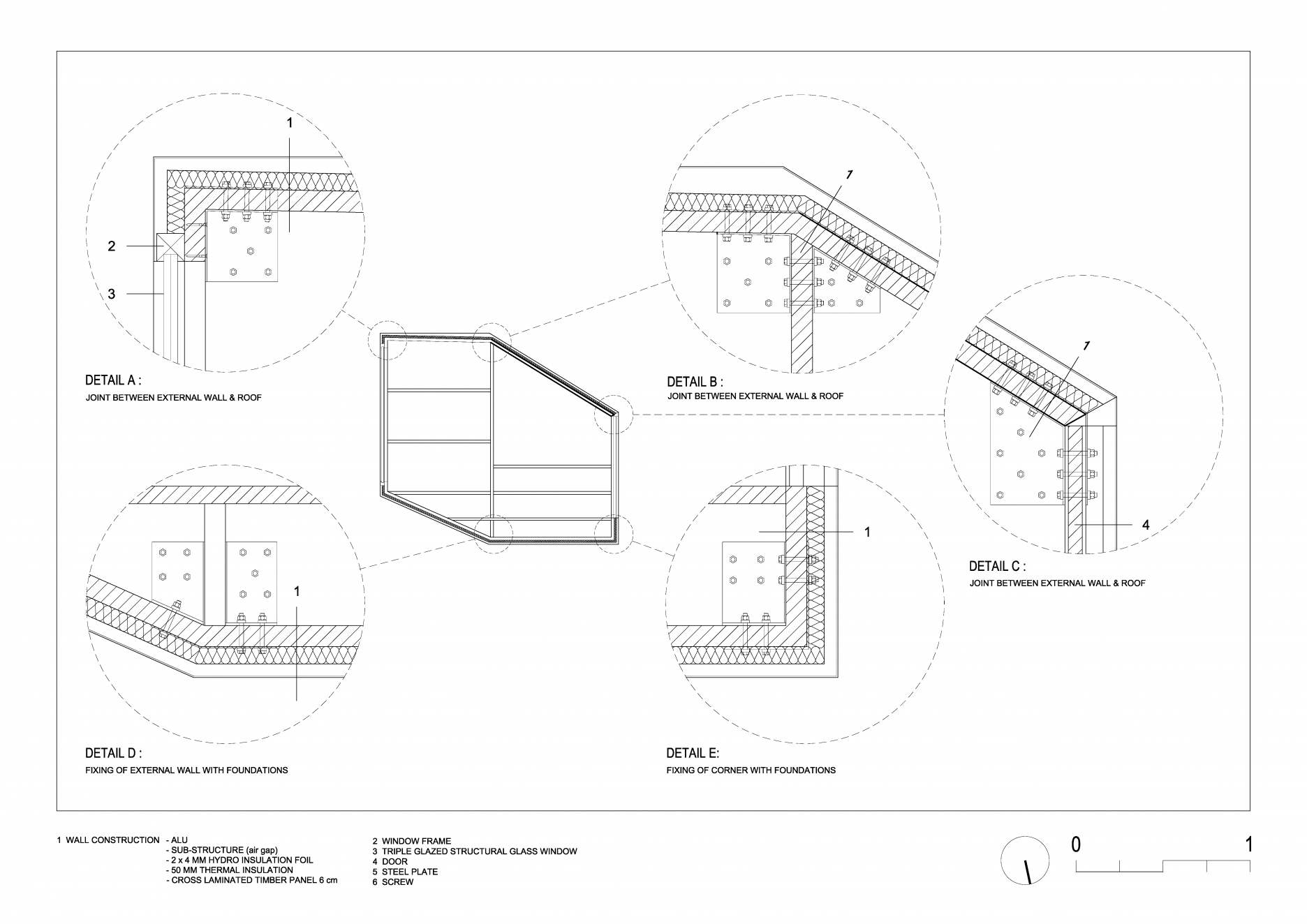 1

2

3

DETAIL A :

JOINT BETWEEN EXTERNAL WALL & ROOF

1

DETAIL B :

JOINT BETWEEN EXTERNAL WALL & ROOF

1

4

DETAIL C :

JOINT BETWEEN EXTERNAL WALL & ROOF

1

DETAIL D :

FIXING OF EXTERNAL WALL WITH FOUNDATIONS

1

DETAIL E:

FIXING OF CORNER WITH FOUNDATIONS

1 WALL CONSTRUCTION - ALU
- SUB-STRUCTURE (air gap)
- 2 x 4 MM HYDRO INSULATION FOIL
- 50 MM THERMAL INSULATION
- CROSS LAMINATED TIMBER PANEL 6 cm

2 WINDOW FRAME
3 TRIPLE GLAZED STRUCTURAL GLASS WINDOW
4 DOOR
5 STEEL PLATE
6 SCREW

0 1