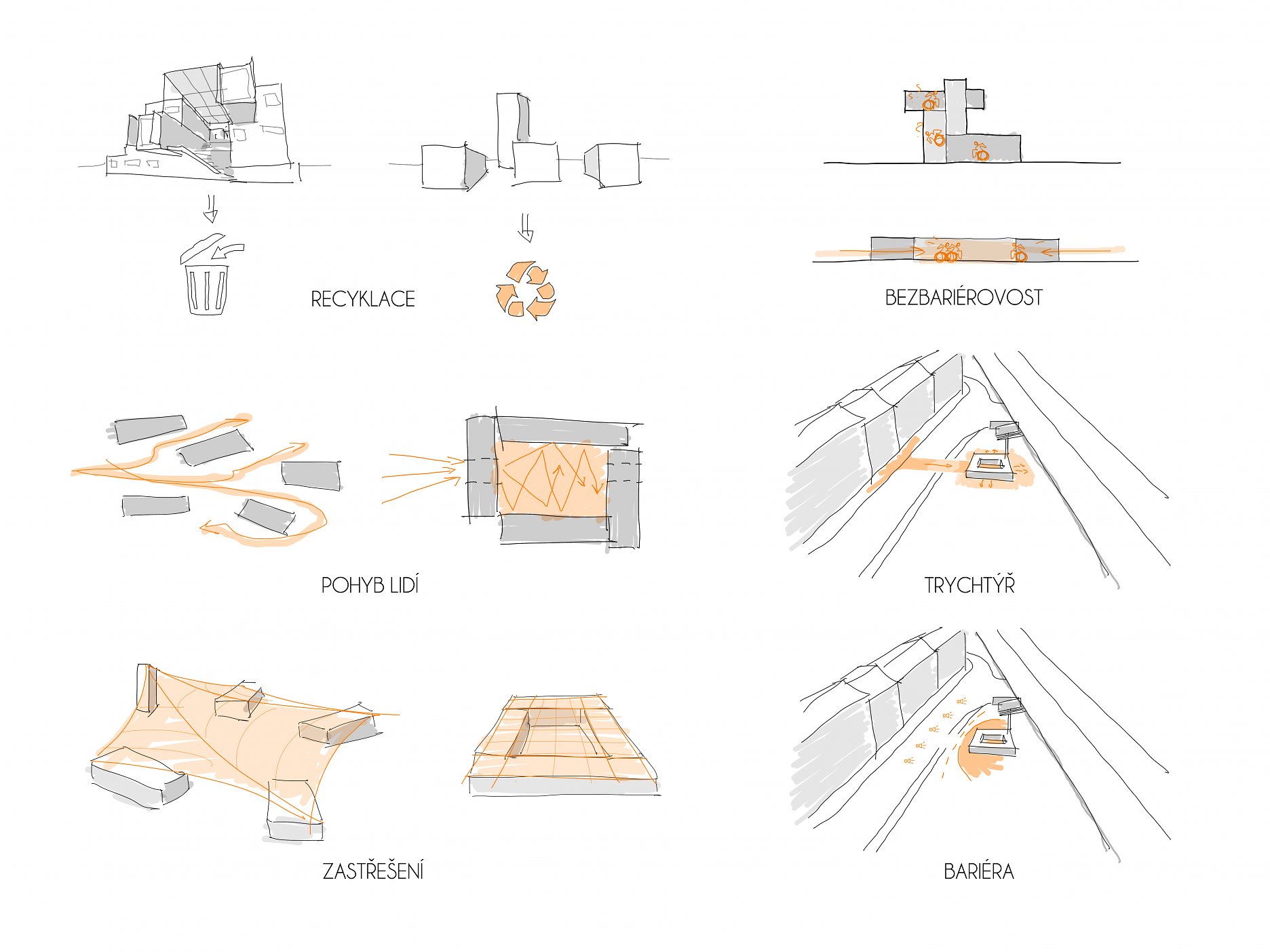 RECYKLACE

BEZBARIÉROVOST

POHYB LIDÍ

TRYCHTÝŘ

ZASTŘEŠENÍ

BARIÉRA