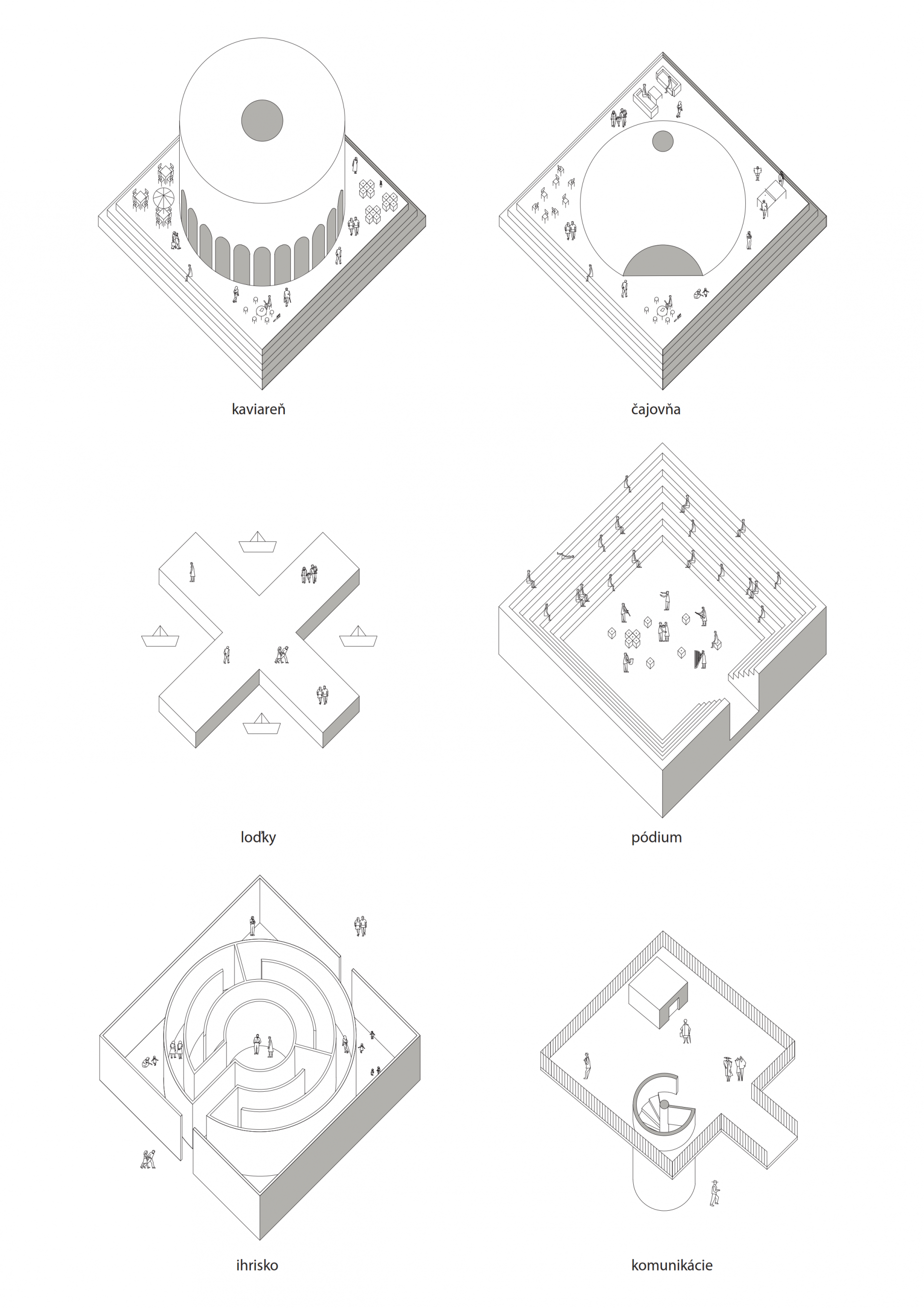 kaviareň

čajovňa

loďky

pódium

ihrisko

komunikácie