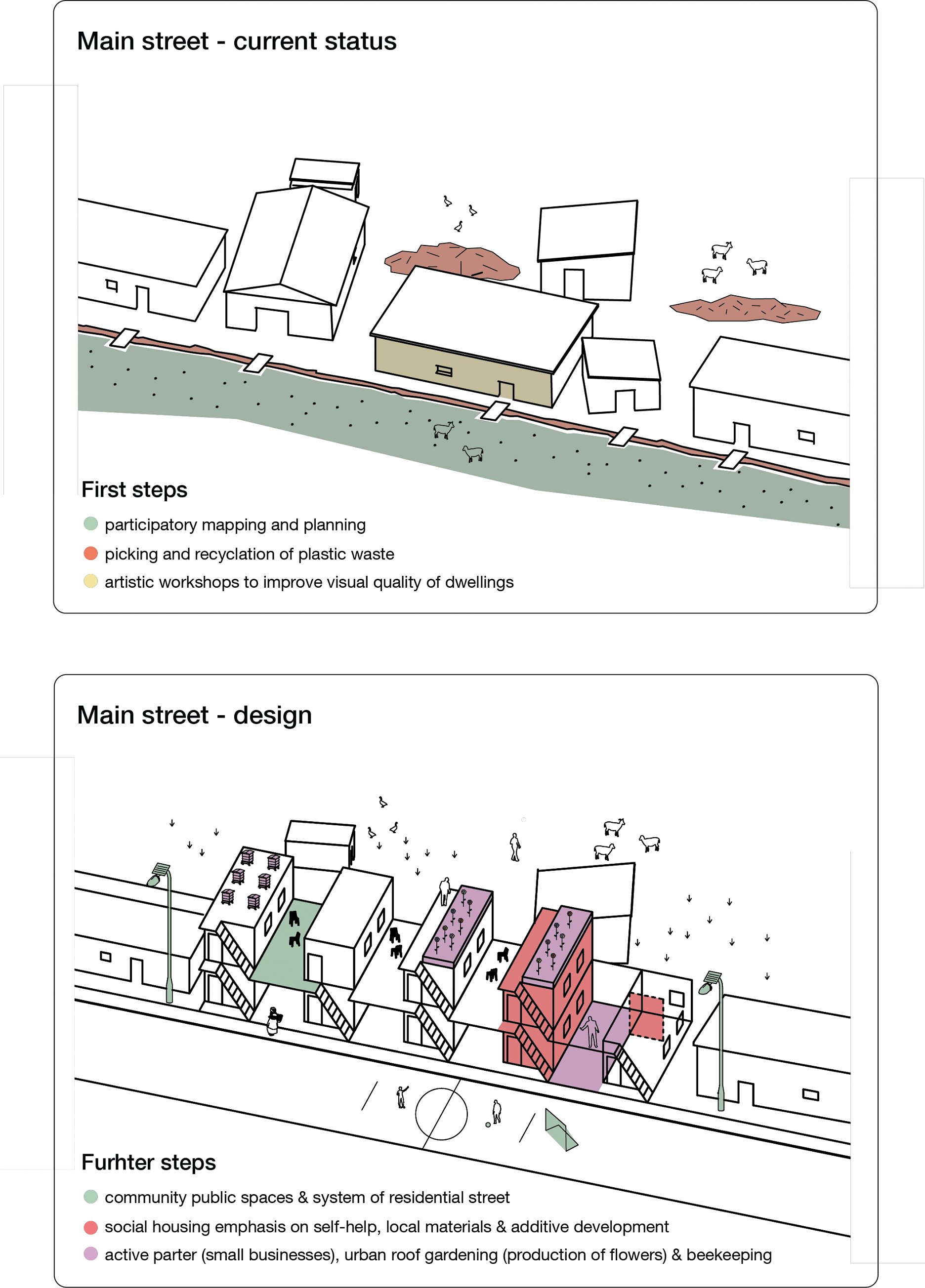 Main street - current status

First steps

participatory mapping and planning

picking and recyclation of plastic waste

artistic workshops to improve visual quality of dwellings

Main street - design

Furhter steps

community public spaces & system of residential street

social housing emphasis on self-help, local materials & additive development

active parter (small businesses), urban roof gardening (production of flowers) & beekeeping