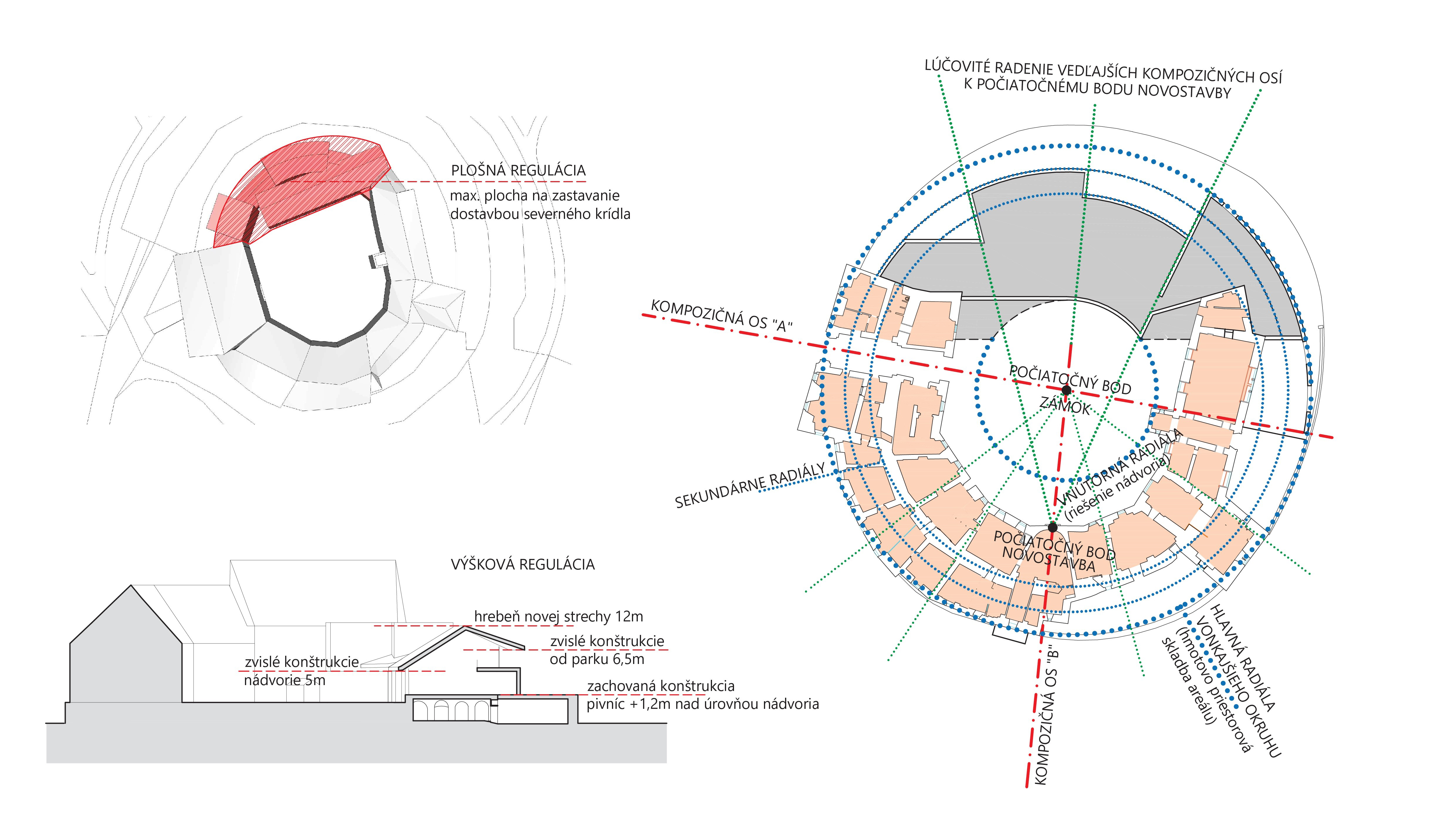 PLOŠNÁ REGULÁCIA
max. plocha na zastavanie dostavbou severného krídla

VÝŠKOVÁ REGULÁCIA

hrebeň novej strechy 12m

zvislé konštrukcie od parku 6,5m

zvislé konštrukcie nádvorie 5m

zachovaná konštrukcia pivníc +1,2m nad úrovňou nádvoria

LÚČOVITÉ RADENIE VEDĽAJŠÍCH KOMPOZIČNÝCH OSÍ K POČIATOČNÉMU BODU NOVOSTAVBY

KOMPOZIČNÁ OS "A"

POČIATOČNÝ BOD ZÁMOK

SEKUNDÁRNE RADIÁLY

VNÚTORNÁ RADIÁLA (riešenie nádvoria)

POČIATOČNÝ BOD NOVOSTAVBA

KOMPOZIČNÁ OS "B"

HLAVNÁ RADIÁLA VONKAJŠIEHO OKRUHU (hmotovo priestorová skladba areálu)