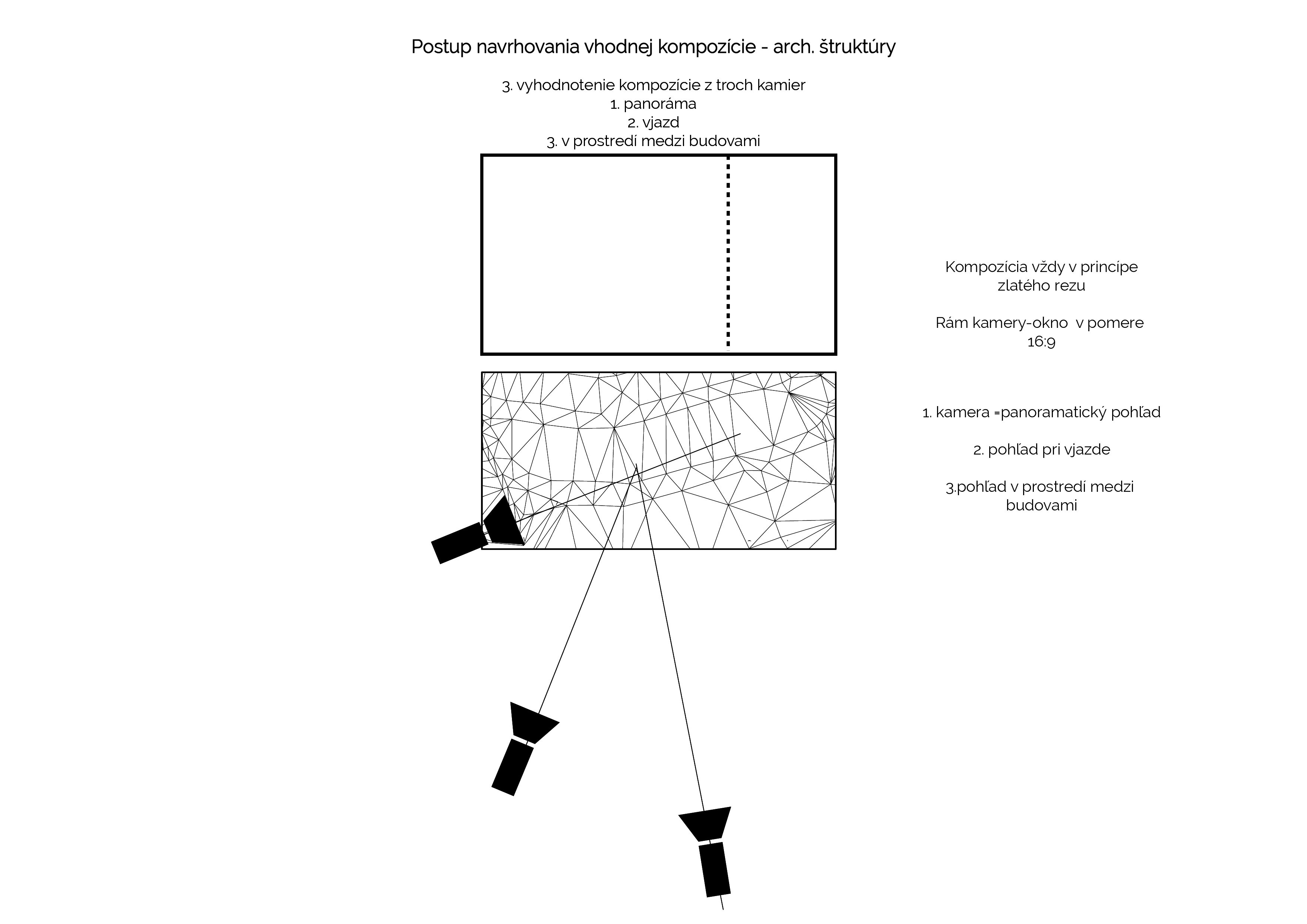 Postup navrhovania vhodnej kompozície - arch. štruktúry

3. vyhodnotenie kompozície z troch kamier
1. panoráma
2. vjazd
3. v prostredí medzi budovami

Kompozícia vždy v princípe zlatého rezu

Rám kamery-okno v pomere 16:9

1. kamera =panoramatický pohľad

2. pohľad pri vjazde

3.pohľad v prostredí medzi budovami