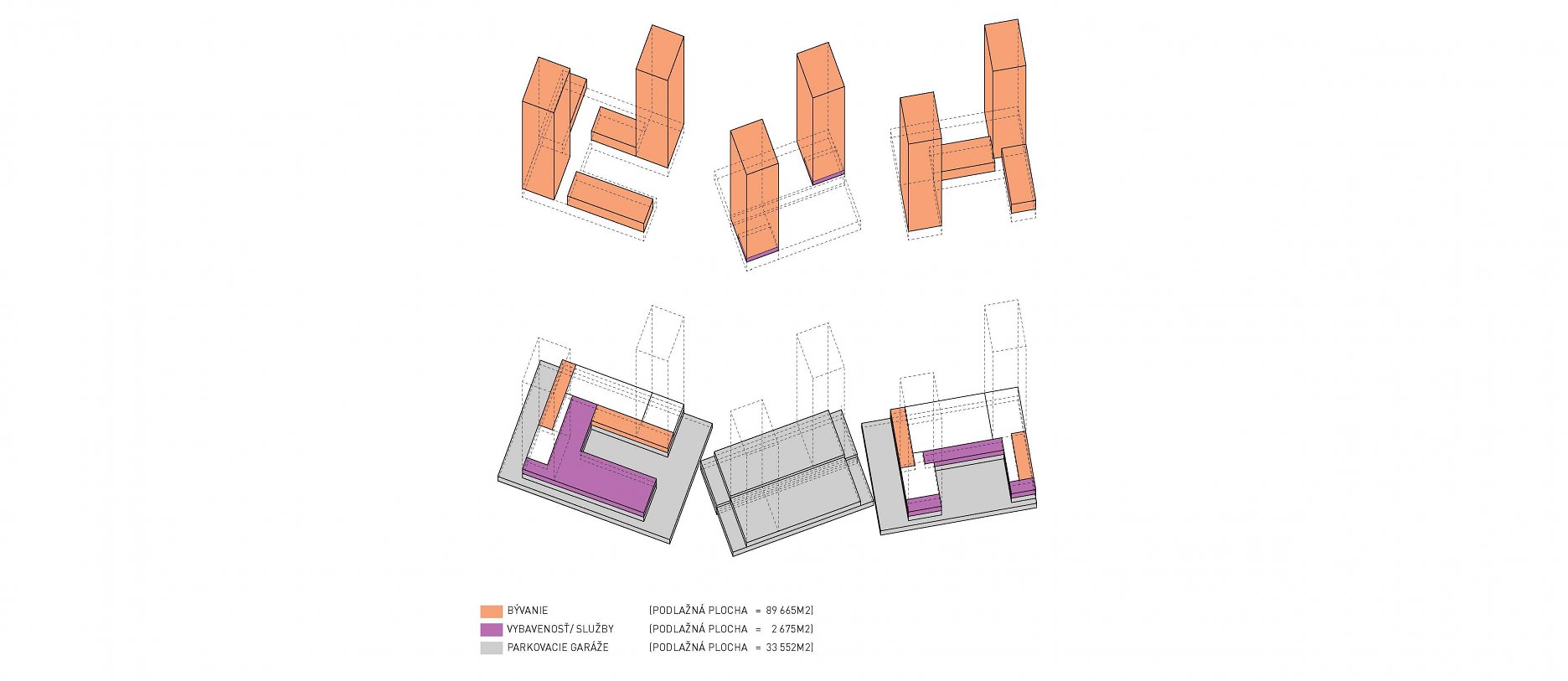 BÝVANIE (PODLAŽNÁ PLOCHA = 89 665M2)
VYBAVENOSŤ/ SLUŽBY (PODLAŽNÁ PLOCHA = 2 675M2)
PARKOVACIE GARÁŽE (PODLAŽNÁ PLOCHA = 33 552M2)