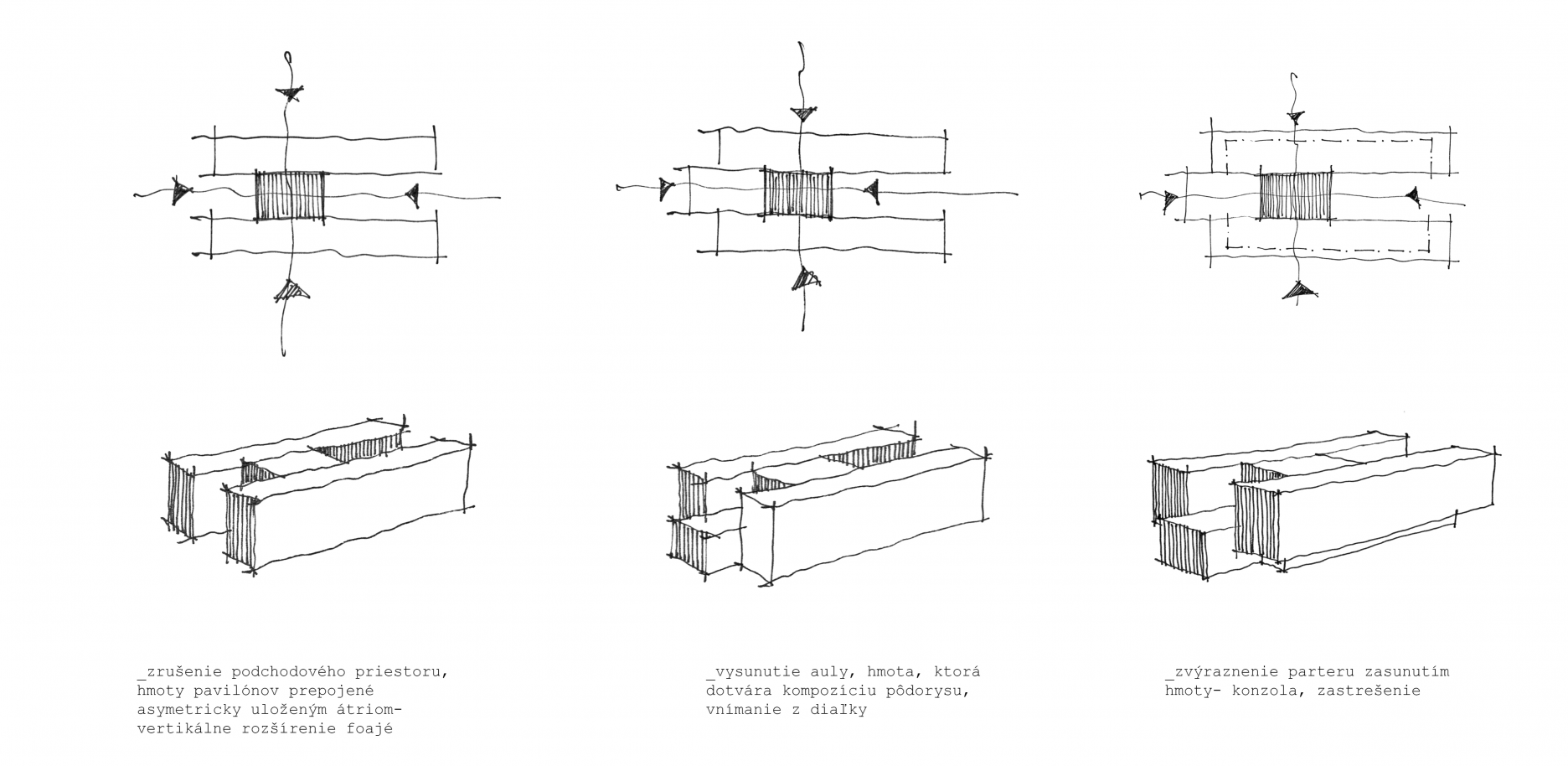 _zrušenie podchodového priestoru, hmoty pavilónov prepojené asymetricky uloženým átriom- vertikálne rozšírenie foajé

_vysunutie auly, hmota, ktorá dotvára kompozíciu pôdorysu, vnímanie z diaľky

_zvýraznenie parteru zasunutím hmoty- konzola, zastrešenie