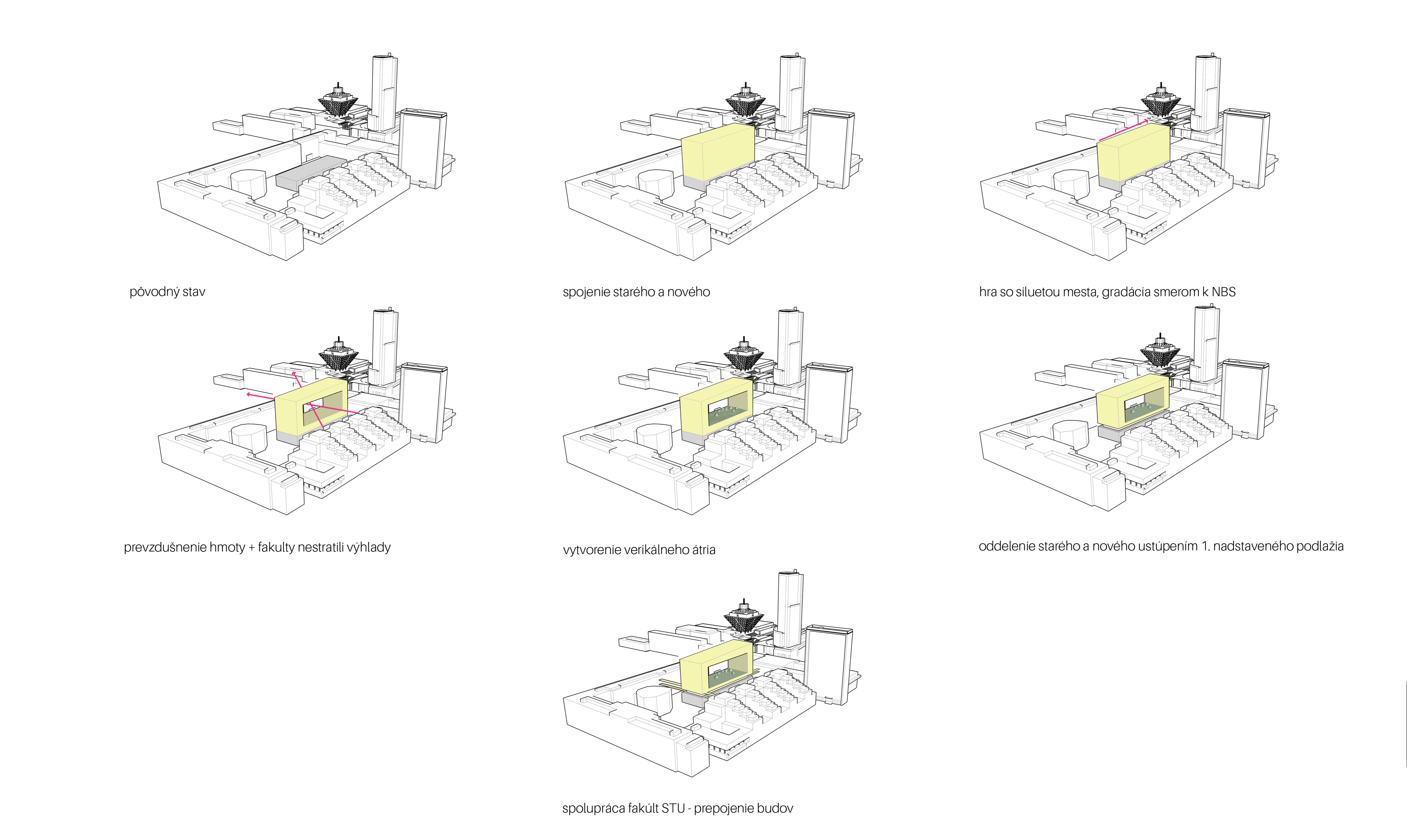 pôvodný stav

spojenie starého a nového

hra so siluetou mesta, gradácia smerom k NBS

prevzdušnenie hmoty + fakulty nestratili výhlady

vytvorenie verikálneho átria

oddelenie starého a nového ustúpením 1. nadstaveného podlažia

spolupráca fakúlt STU - prepojenie budov