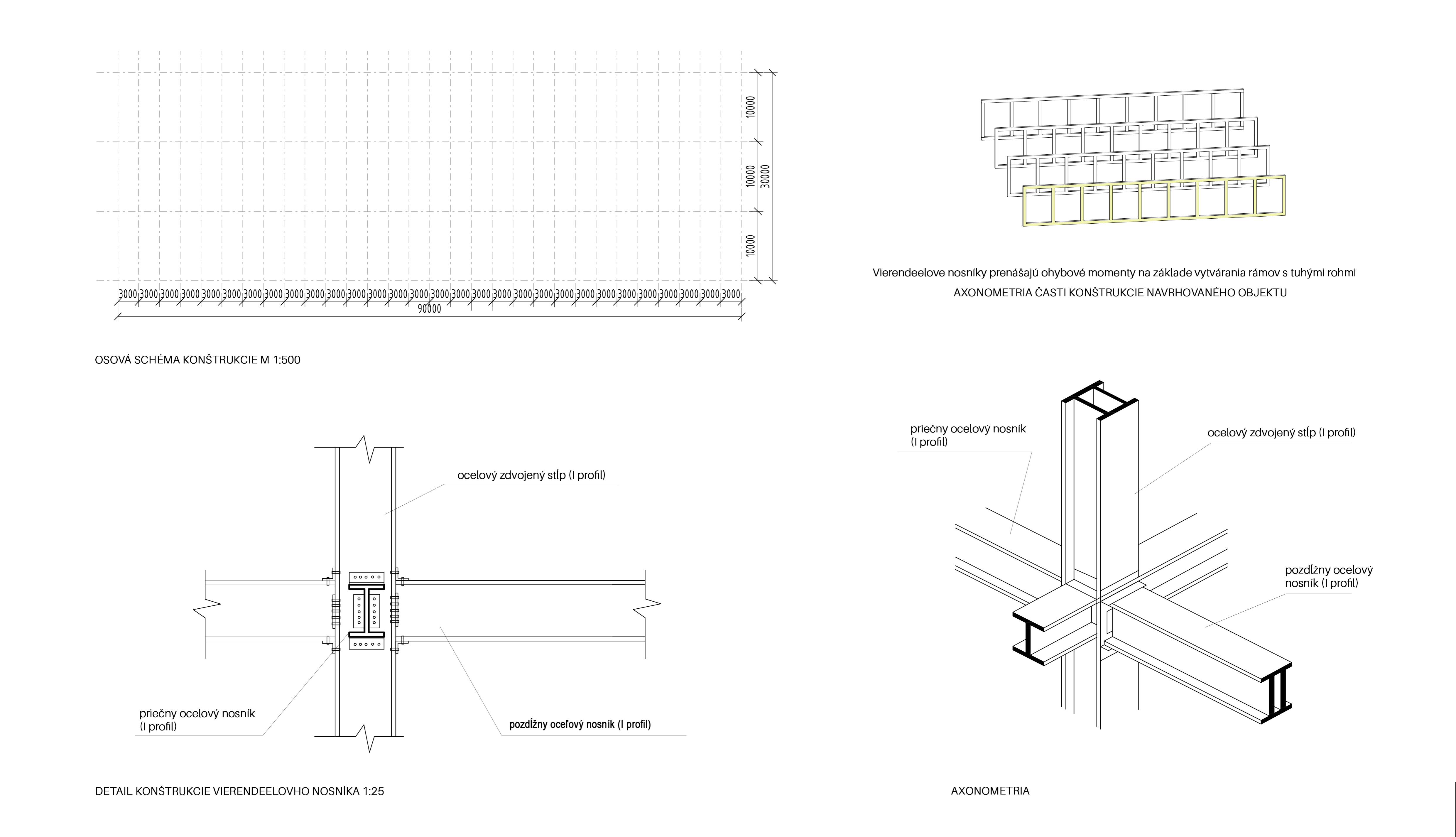 10000
10000
30000
10000

3000 3000 3000 3000 3000 3000 3000 3000 3000 3000 3000 3000 3000 3000 3000 3000 3000 3000 3000 3000 3000 3000 3000 3000 3000 3000 3000 3000 3000 3000
90000

OSOVÁ SCHÉMA KONŠTRUKCIE M 1:500

Vierendeelove nosníky prenášajú ohybové momenty na základe vytvárania rámov s tuhými rohmi
AXONOMETRIA ČASTI KONŠTRUKCIE NAVRHOVANÉHO OBJEKTU

ocelový zdvojený stĺp (I profil)

priečny ocelový nosník
(I profil)

pozdĺžny oceľový nosník (I profil)

DETAIL KONŠTRUKCIE VIERENDEELOVHO NOSNÍKA 1:25

priečny ocelový nosník
(I profil)

ocelový zdvojený stĺp (I profil)

pozdĺžny ocelový
nosník (I profil)

AXONOMETRIA