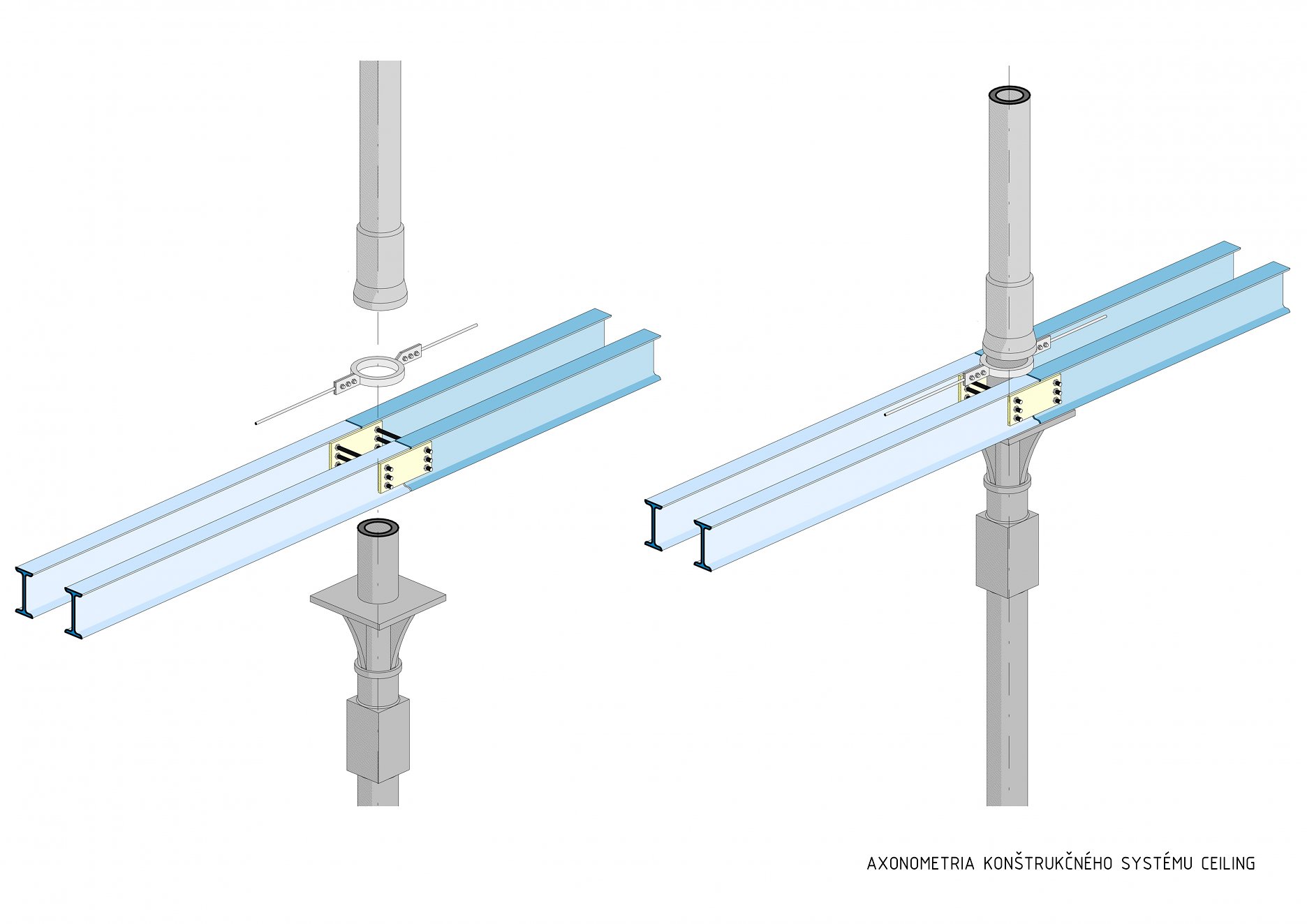 AXONOMETRIA KONŠTRUKČNÉHO SYSTÉMU CEILING