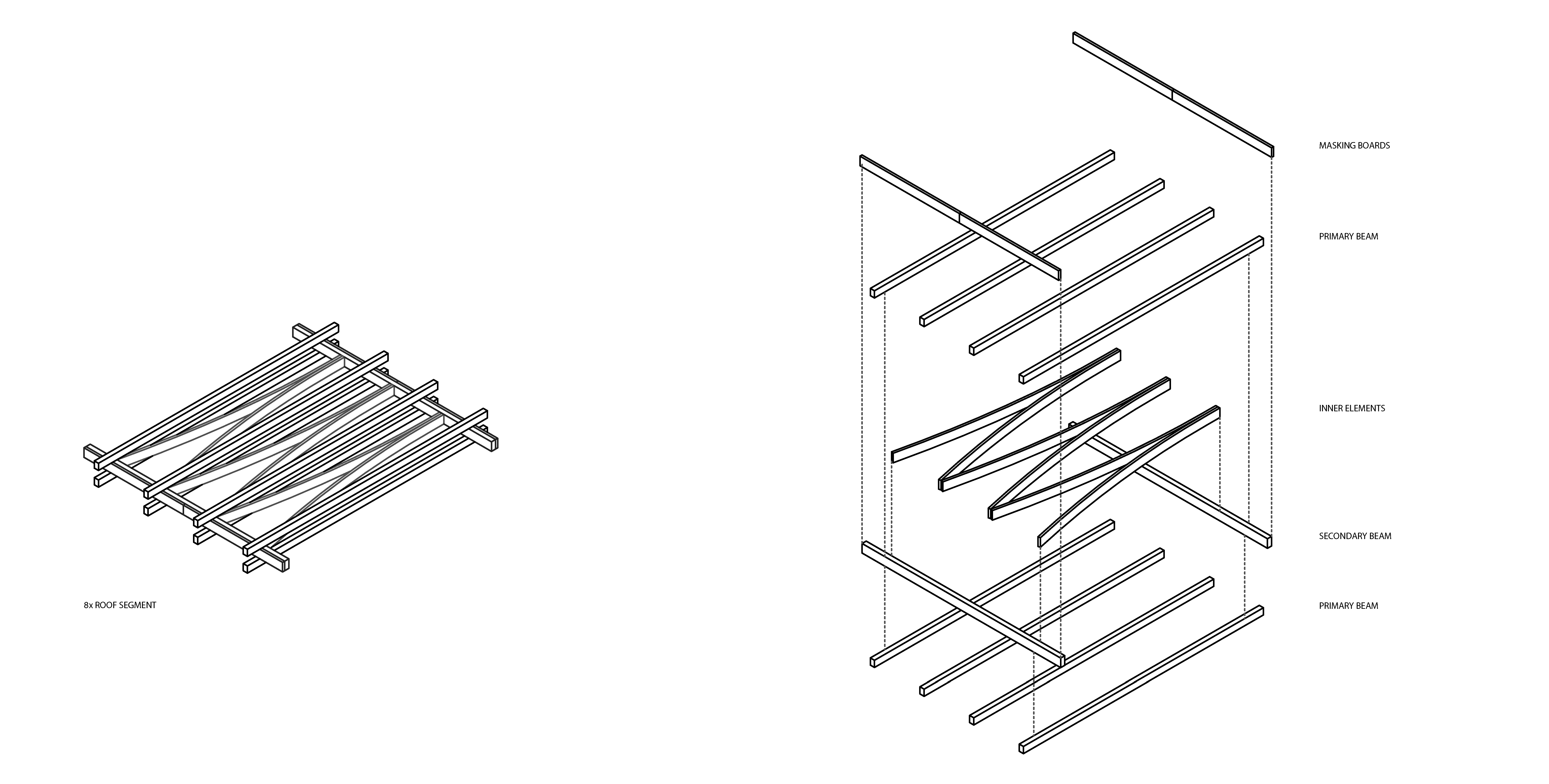 8x ROOF SEGMENT

MASKING BOARDS

PRIMARY BEAM

INNER ELEMENTS

SECONDARY BEAM

PRIMARY BEAM