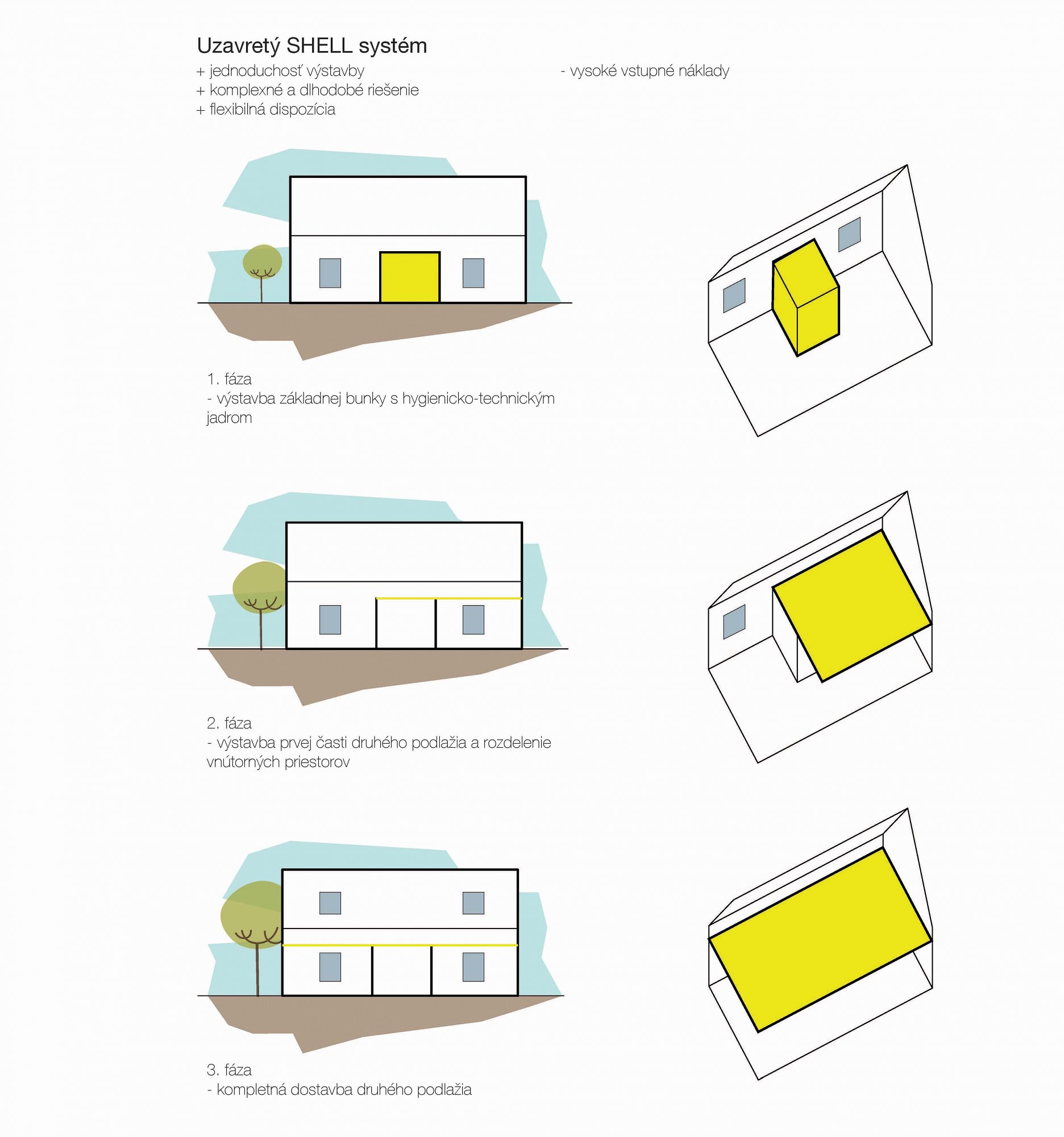 Uzavretý SHELL systém

+ jednoduchosť výstavby
+ komplexné a dlhodobé riešenie
+ flexibilná dispozícia

- vysoké vstupné náklady

1. fáza
- výstavba základnej bunky s hygienicko-technickým jadrom

2. fáza
- výstavba prvej časti druhého podlažia a rozdelenie vnútorných priestorov

3. fáza
- kompletná dostavba druhého podlažia