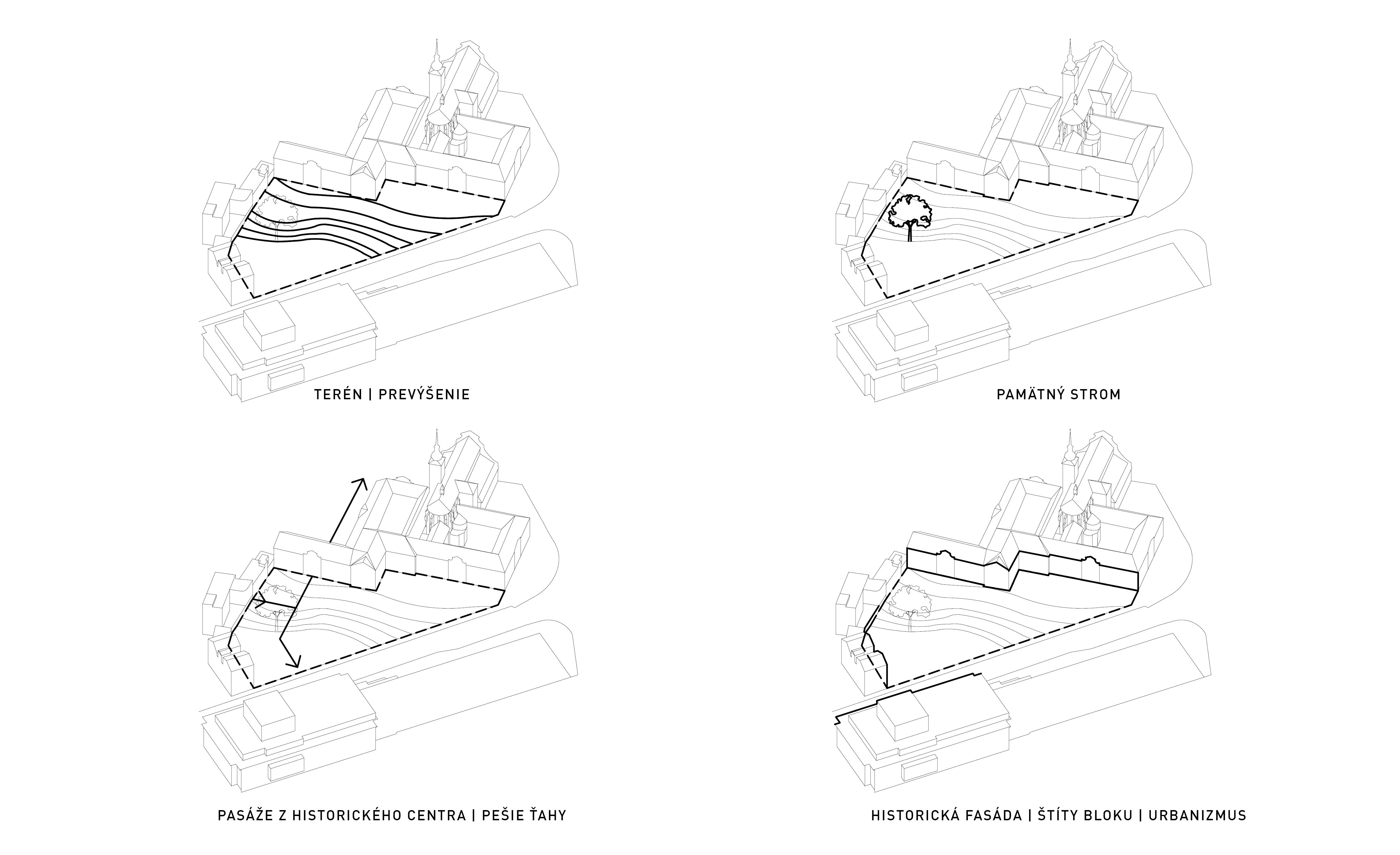 TERÉN | PREVÝŠENIE

PAMÄTNÝ STROM

PASÁŽE Z HISTORICKÉHO CENTRA | PEŠIE ŤAHY

HISTORICKÁ FASÁDA | ŠTÍTY BLOKU | URBANIZMUS