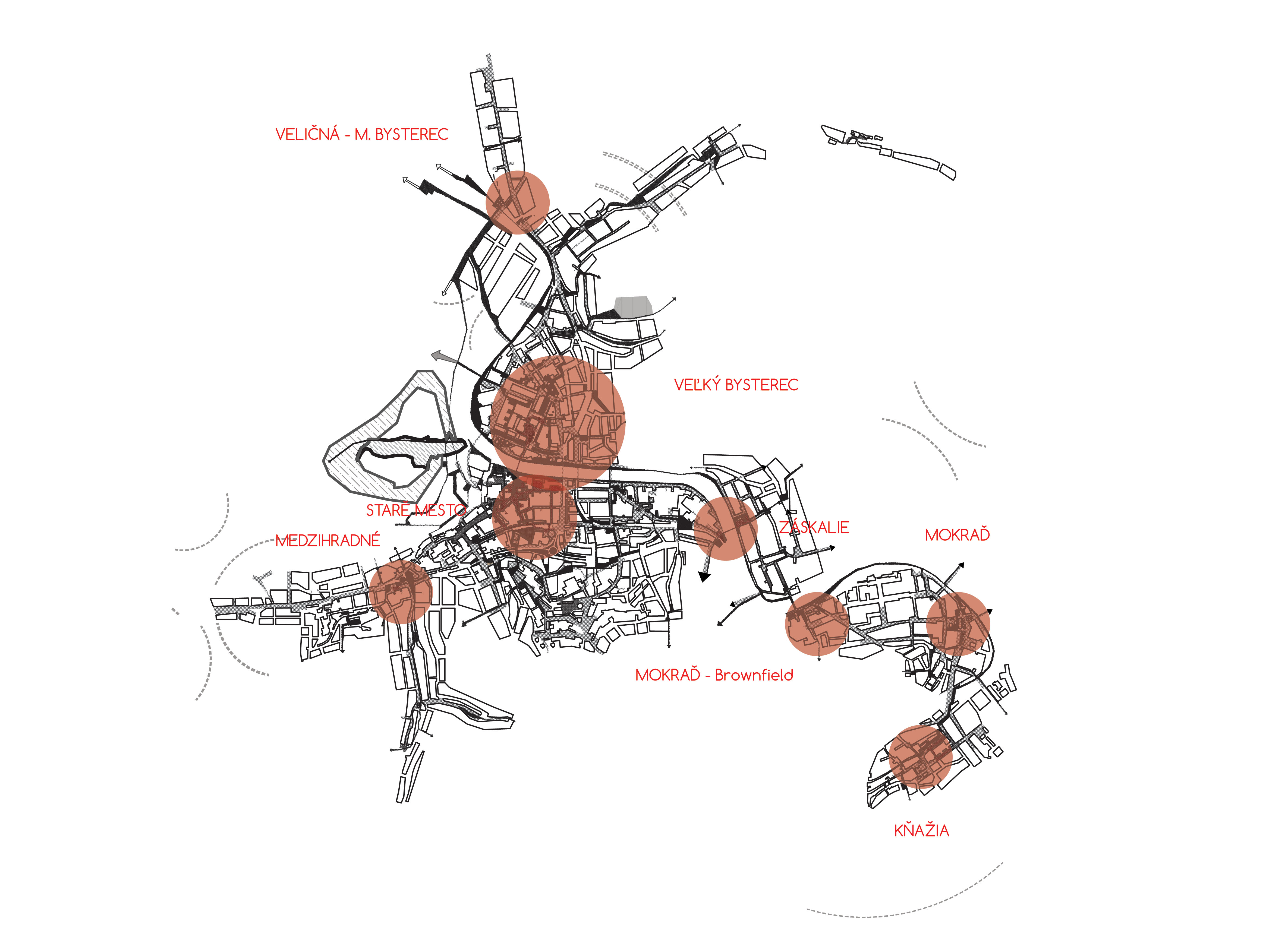 VELIČNÁ - M. BYSTEREC

VEĽKÝ BYSTEREC

STARÉ MESTO

MEDZIHRADNÉ

ZÁSKALIE

MOKRAĎ

MOKRAĎ - Brownfield

KŇAŽIA