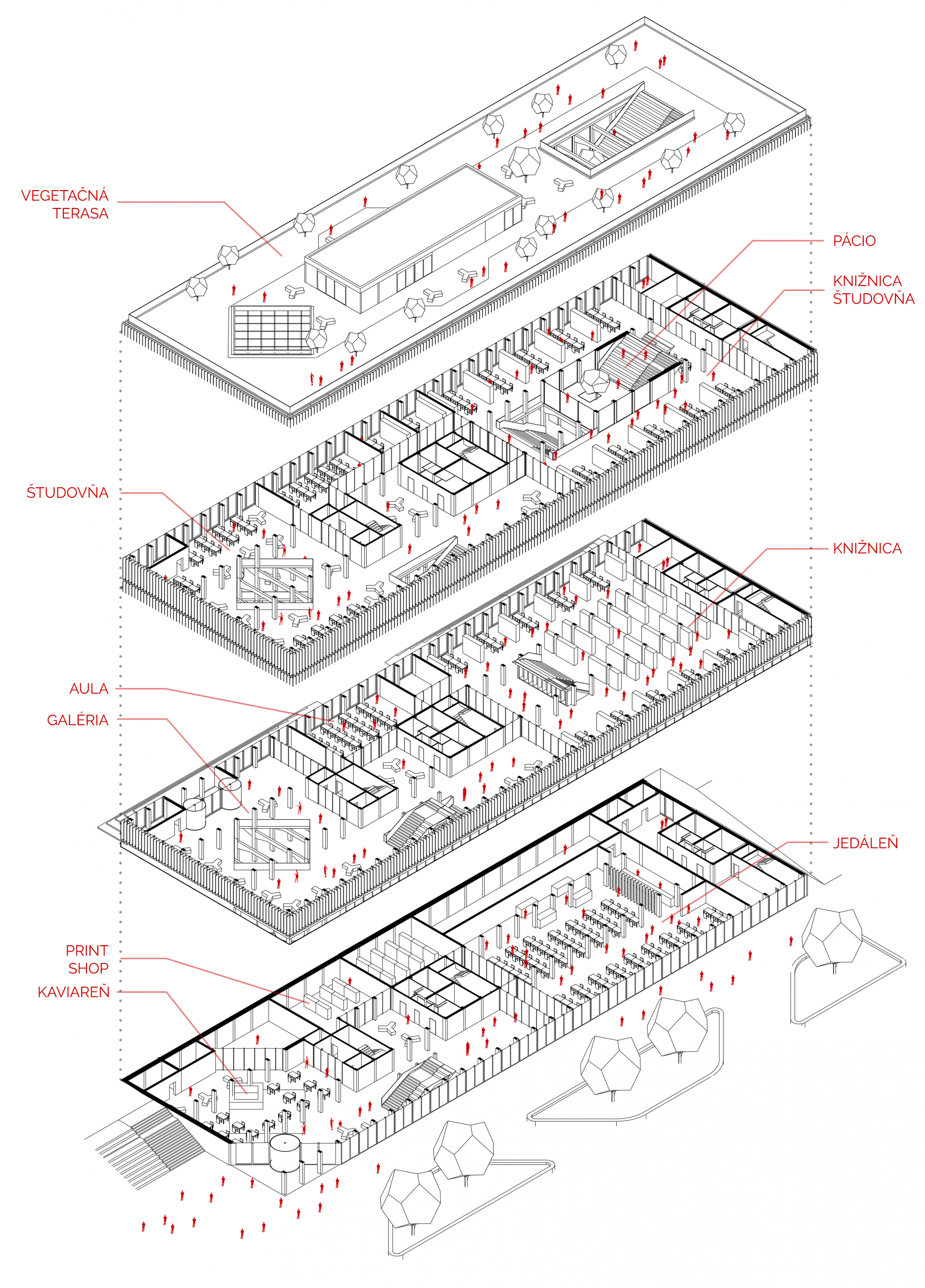 VEGETAČNÁ TERASA

PÁCIO

KNIŽNICA ŠTUDOVŇA

ŠTUDOVŇA

KNIŽNICA

AULA

GALÉRIA

JEDÁLEŇ

PRINT SHOP

KAVIAREŇ