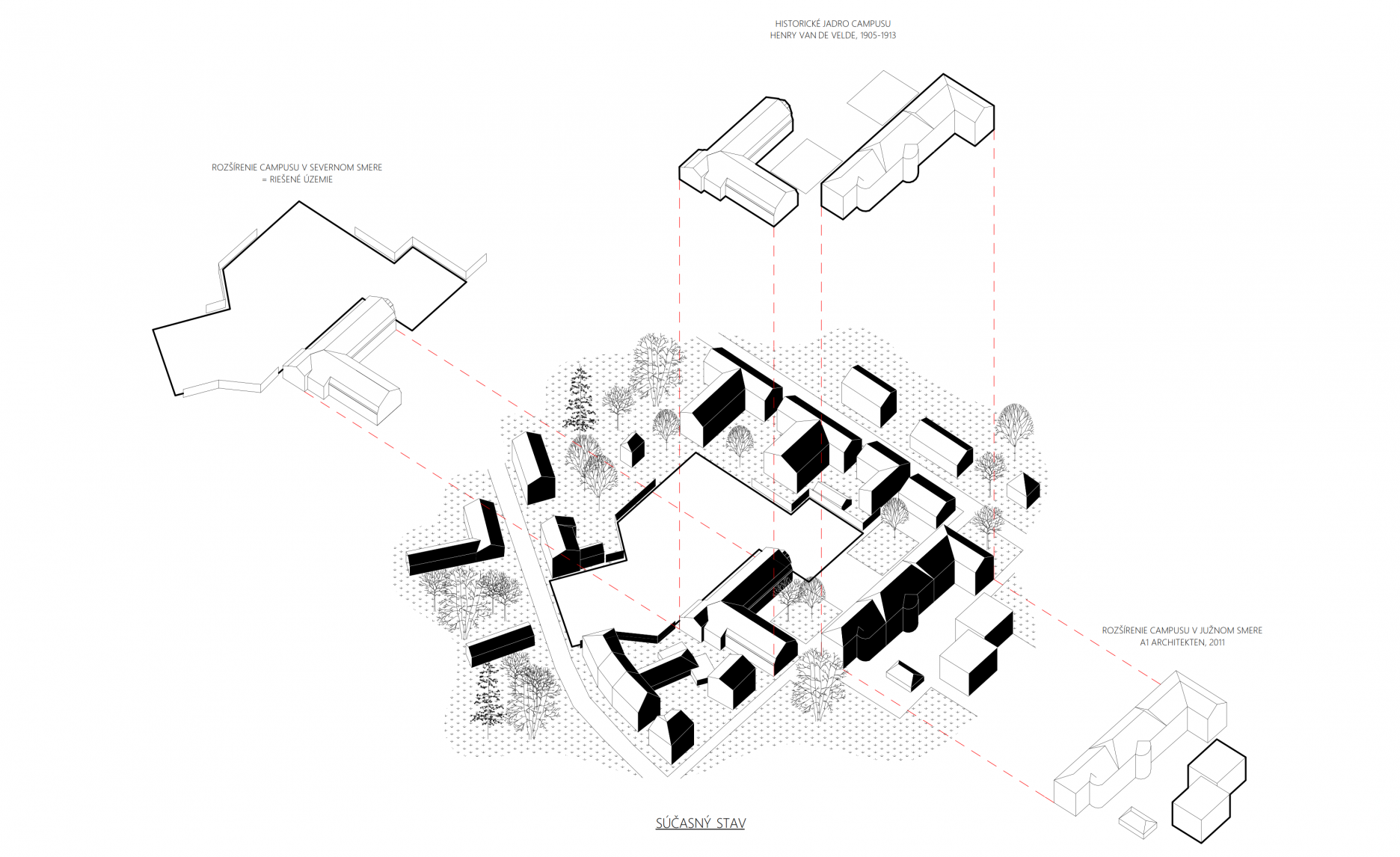 HISTORICKÉ JADRO CAMPUSU
HENRY VAN DE VELDE, 1905-1913

ROZŠÍRENIE CAMPUSU V SEVERNOM SMERE
= RIEŠENÉ ÚZEMIE

ROZŠÍRENIE CAMPUSU V JUŽNOM SMERE
A1 ARCHITEKTEN, 2011

SÚČASNÝ STAV