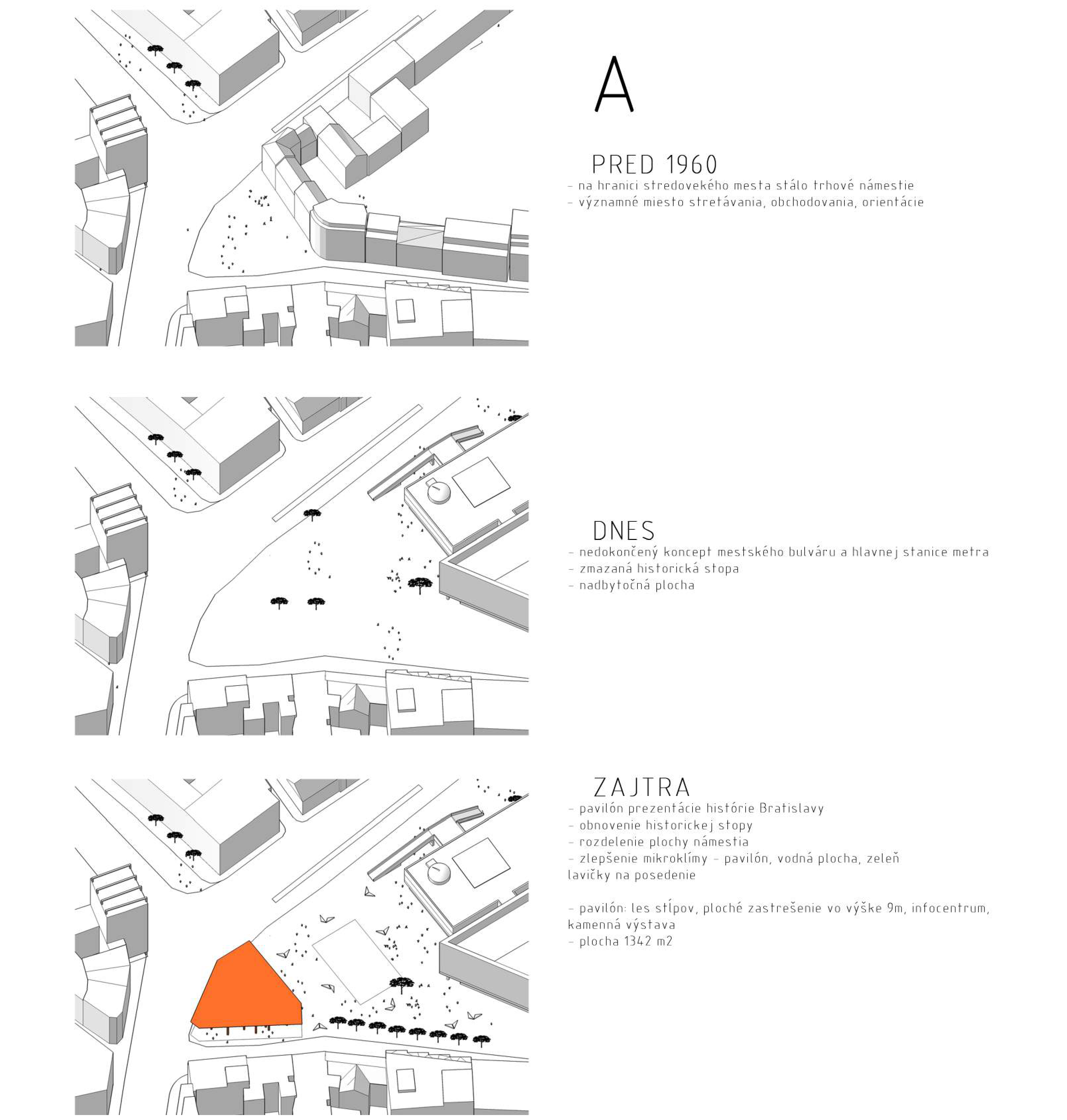 A

PRED 1960
- na hranici stredovekého mesta stálo trhové námestie
- významné miesto stretávania, obchodovania, orientácie

DNES
- nedokončený koncept mestského bulváru a hlavnej stanice metra
- zmazaná historická stopa
- nadbytočná plocha

ZAJTRA
- pavilón prezentácie histórie Bratislavy
- obnovenie historickej stopy
- rozdelenie plochy námestia
- zlepšenie mikroklímy - pavilón, vodná plocha, zeleň
lavičky na posedenie

- pavilón: les stĺpov, ploché zastrešenie vo výške 9m, infocentrum, kamenná výstava
- plocha 1342 m2