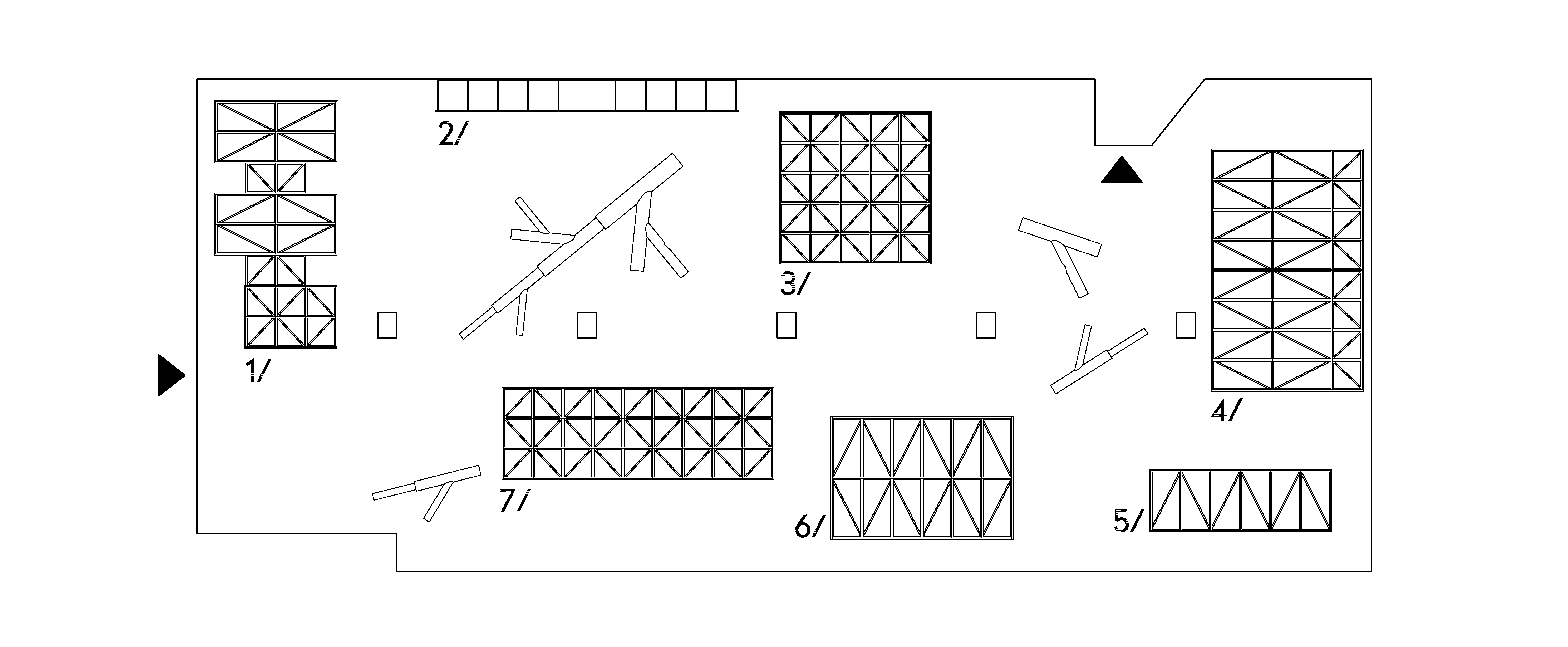 2/

3/

1/

4/

7/

6/

5/