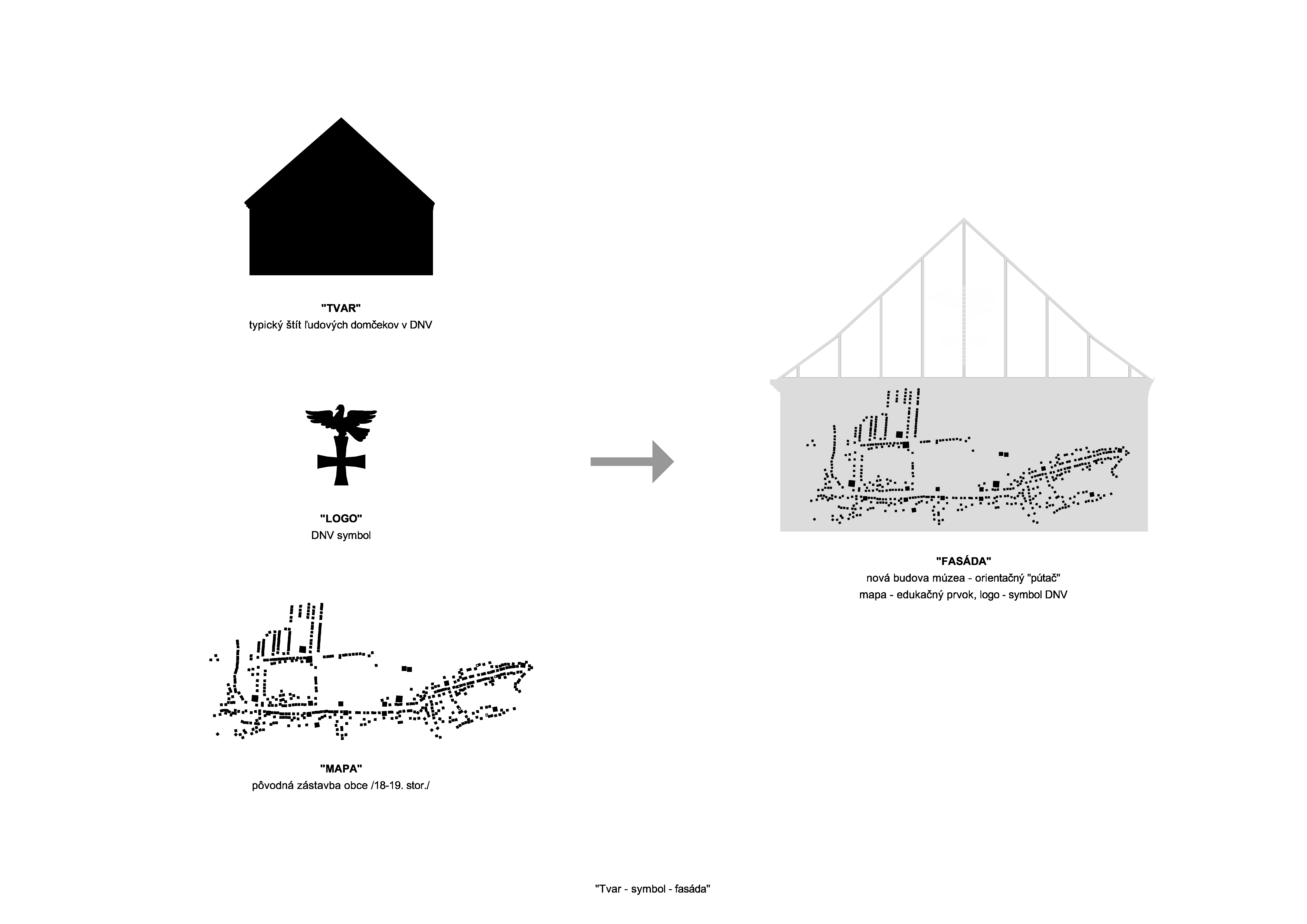 "TVAR"
typický štít ľudových domčekov v DNV

"LOGO"
DNV symbol

"MAPA"
pôvodná zástavba obce /18-19. stor./

"FASÁDA"
nová budova múzea - orientačný "pútač"
mapa - edukačný prvok, logo - symbol DNV

"Tvar - symbol - fasáda"