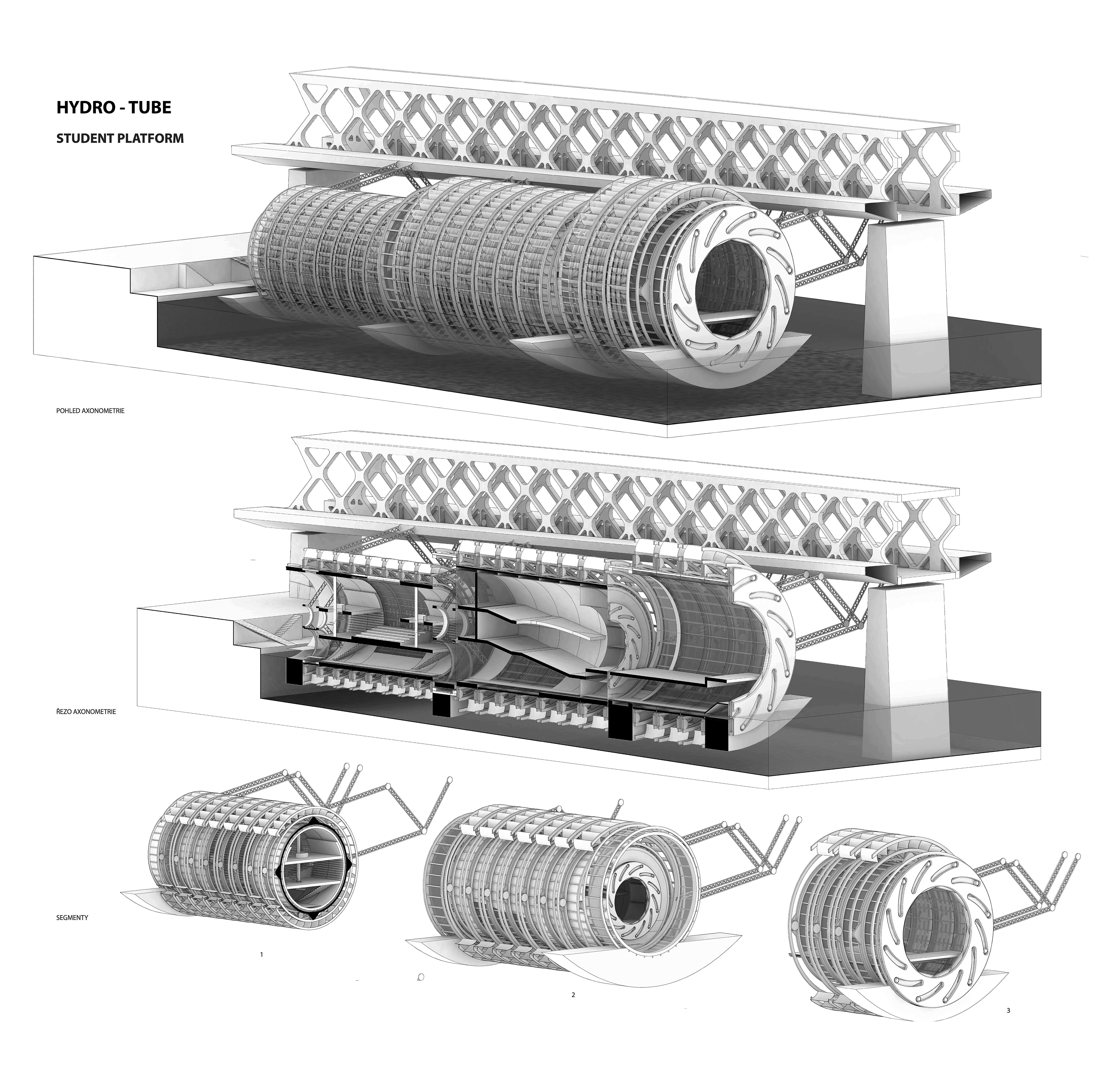 HYDRO - TUBE

STUDENT PLATFORM

POHLED AXONOMETRIE

ŘEZO AXONOMETRIE

SEGMENTY

1

2

3