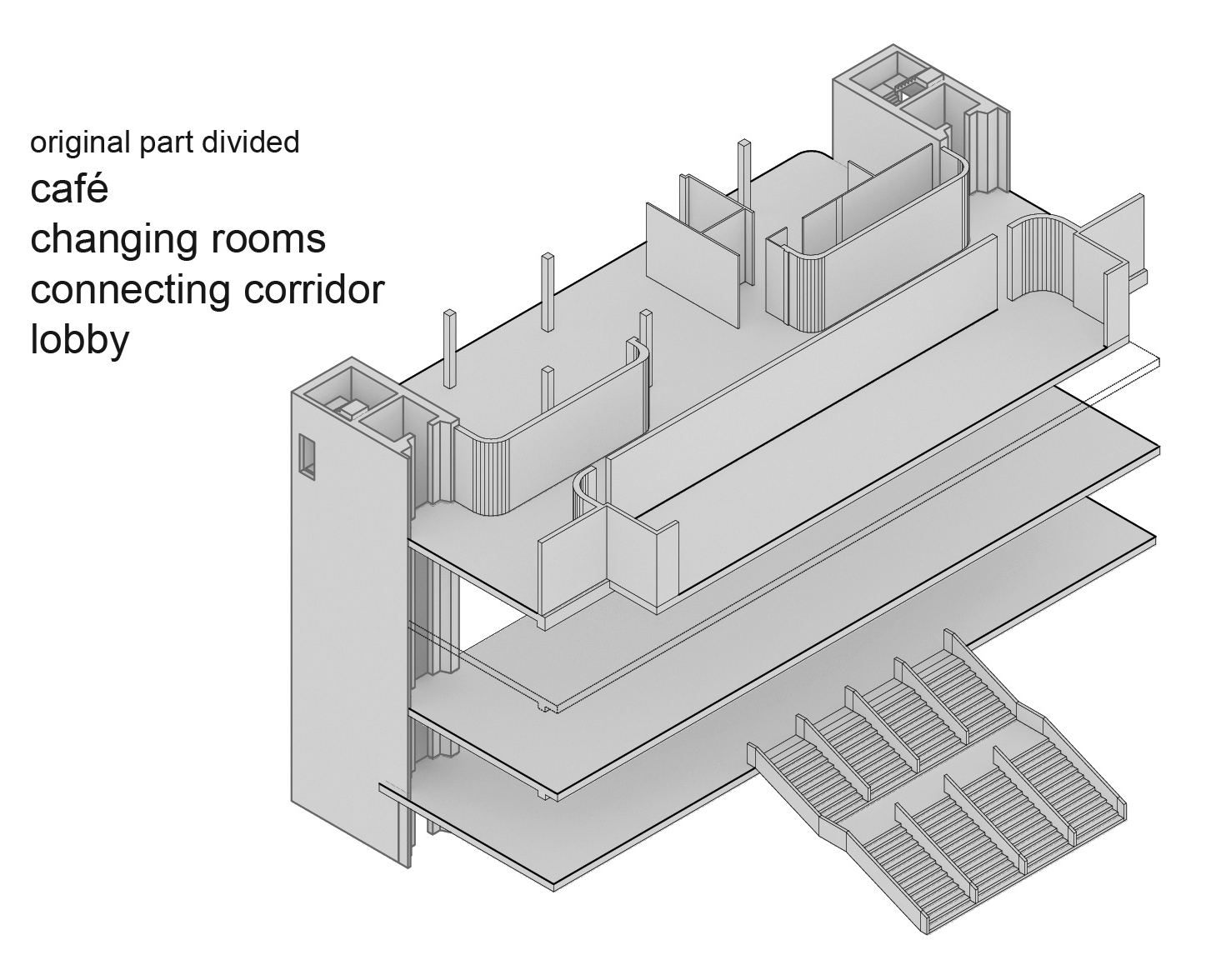 original part divided
café
changing rooms
connecting corridor
lobby