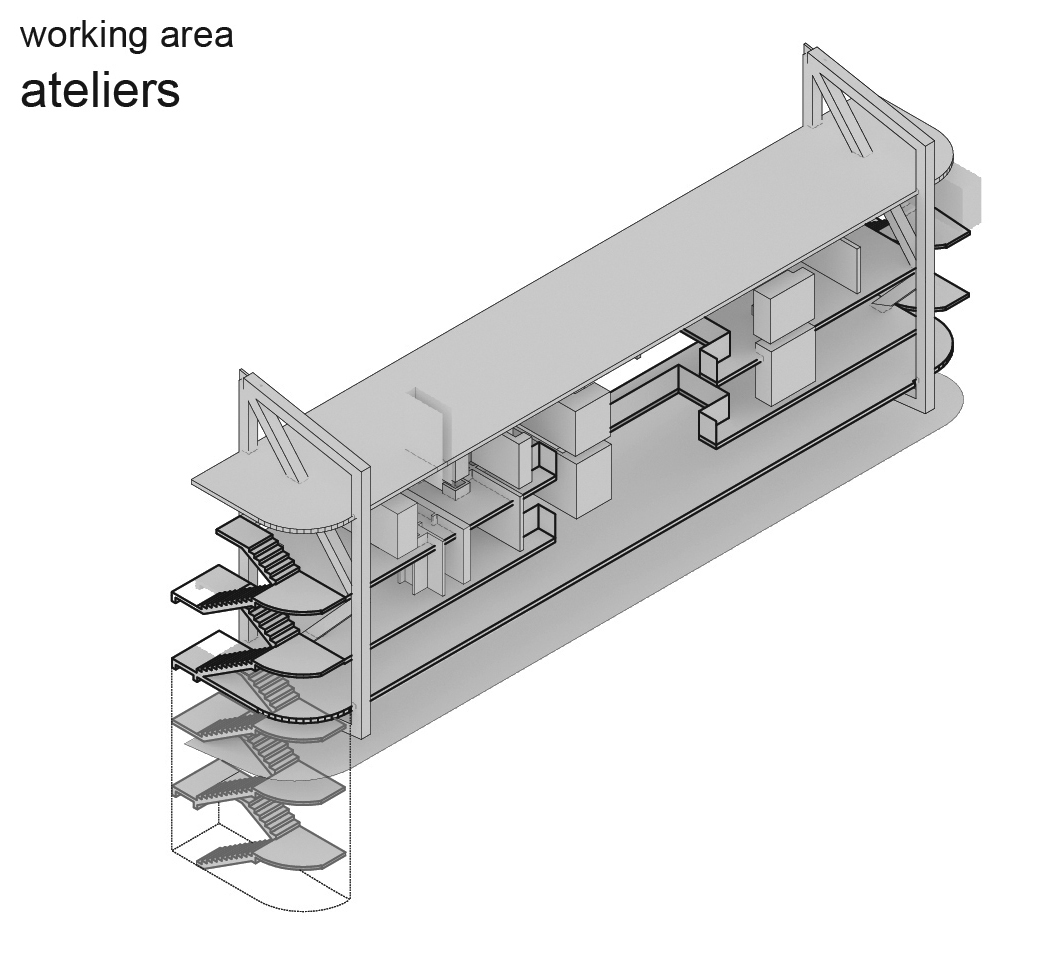 working area
ateliers